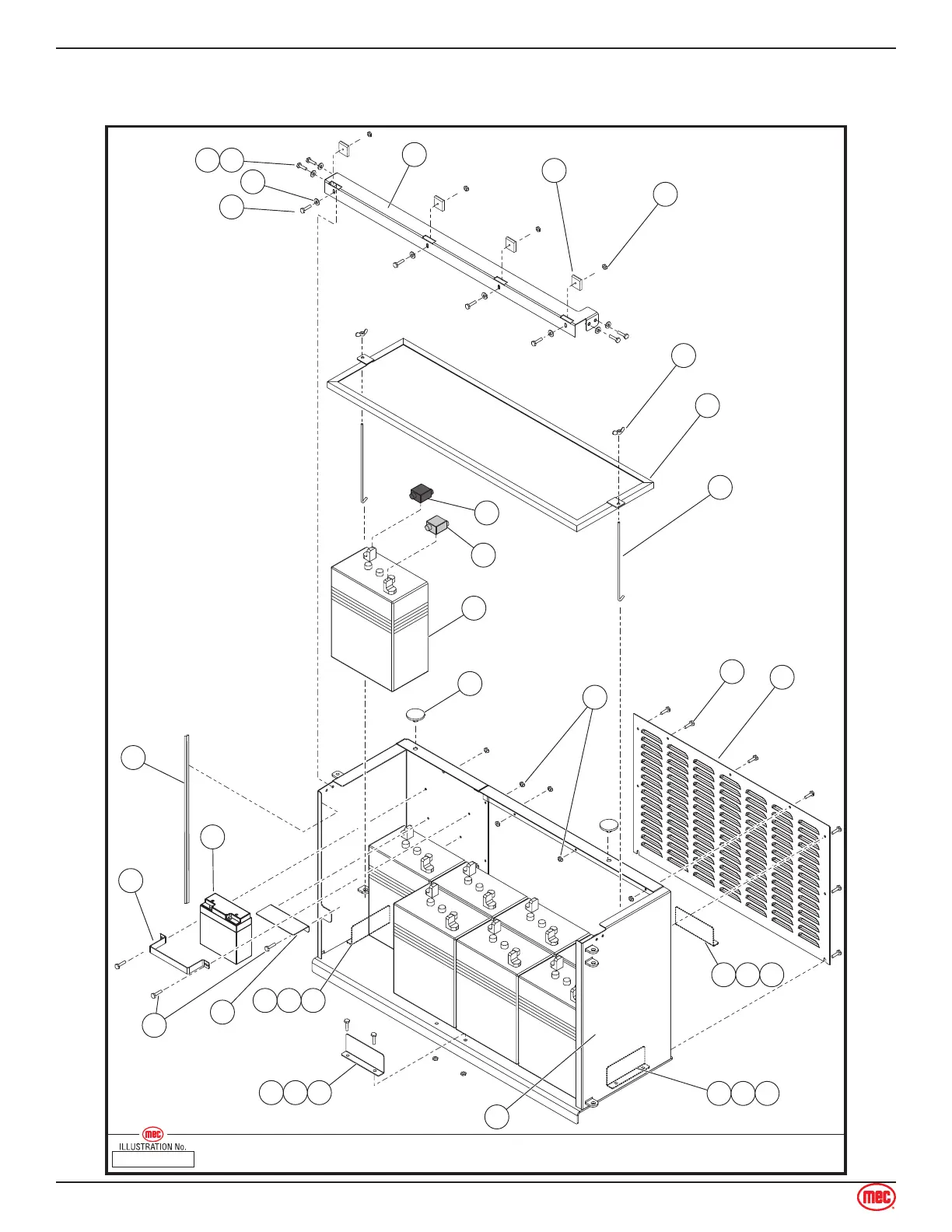 mec
ILLUSTRATION No.

mec