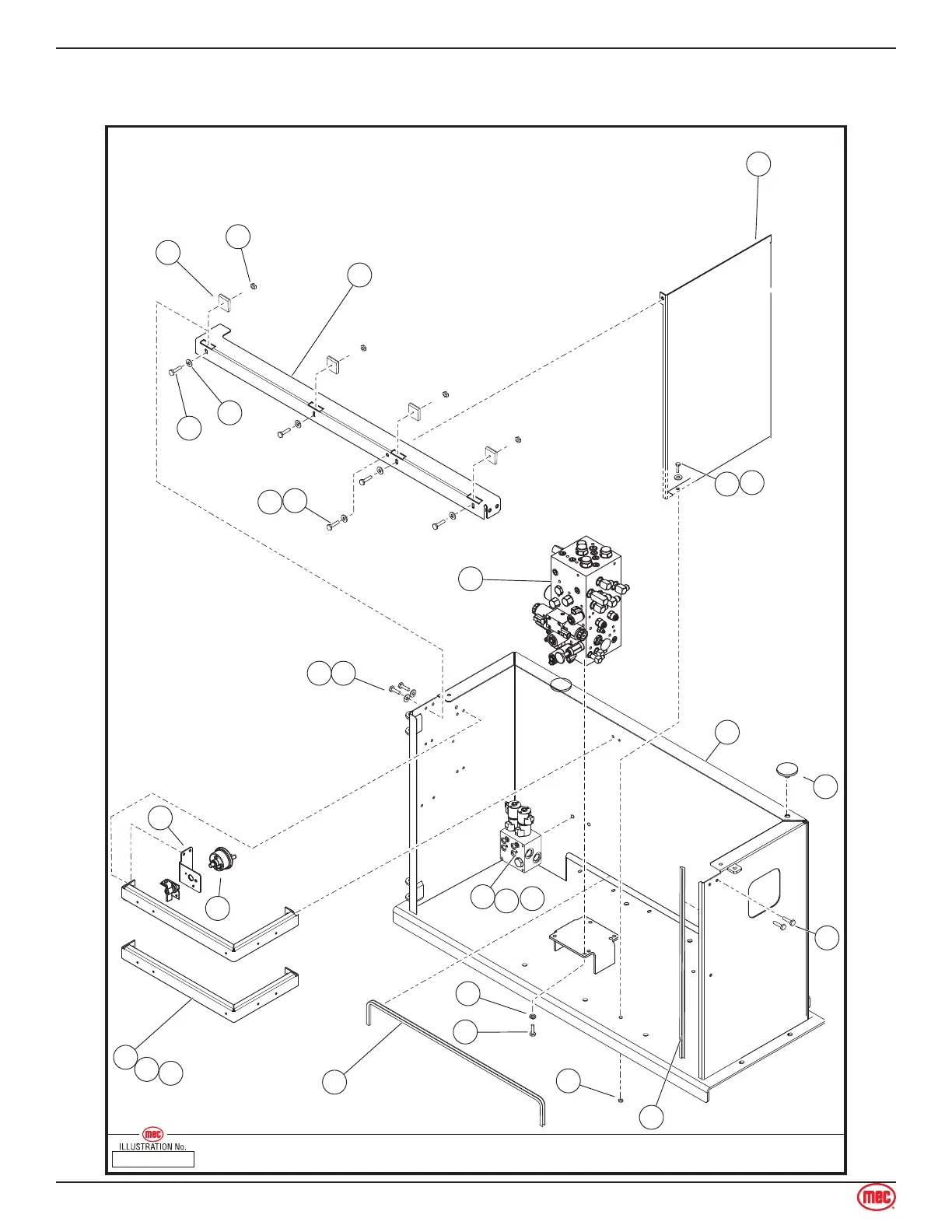 mec
ILLUSTRATION No.

mec