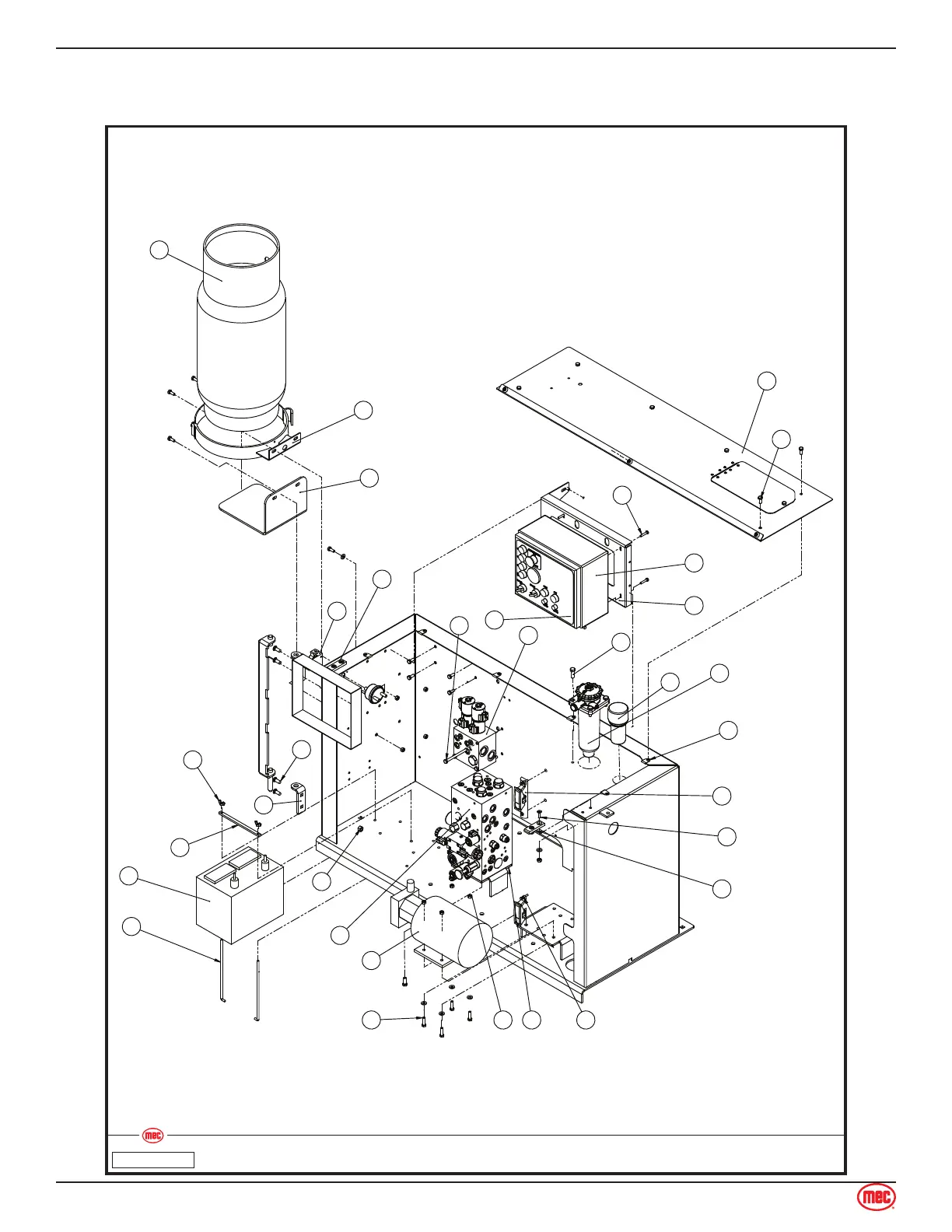 mec

mec