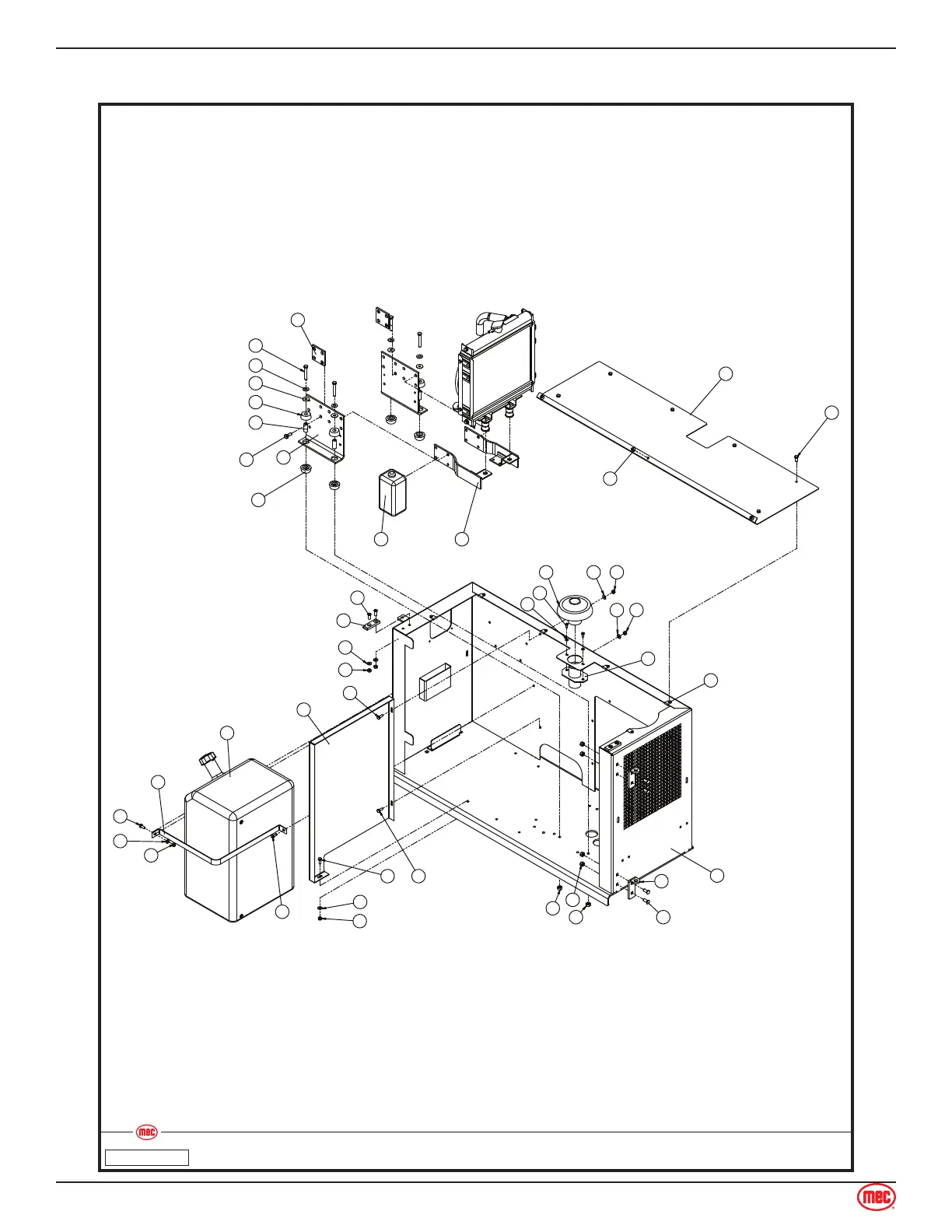 mec

mec