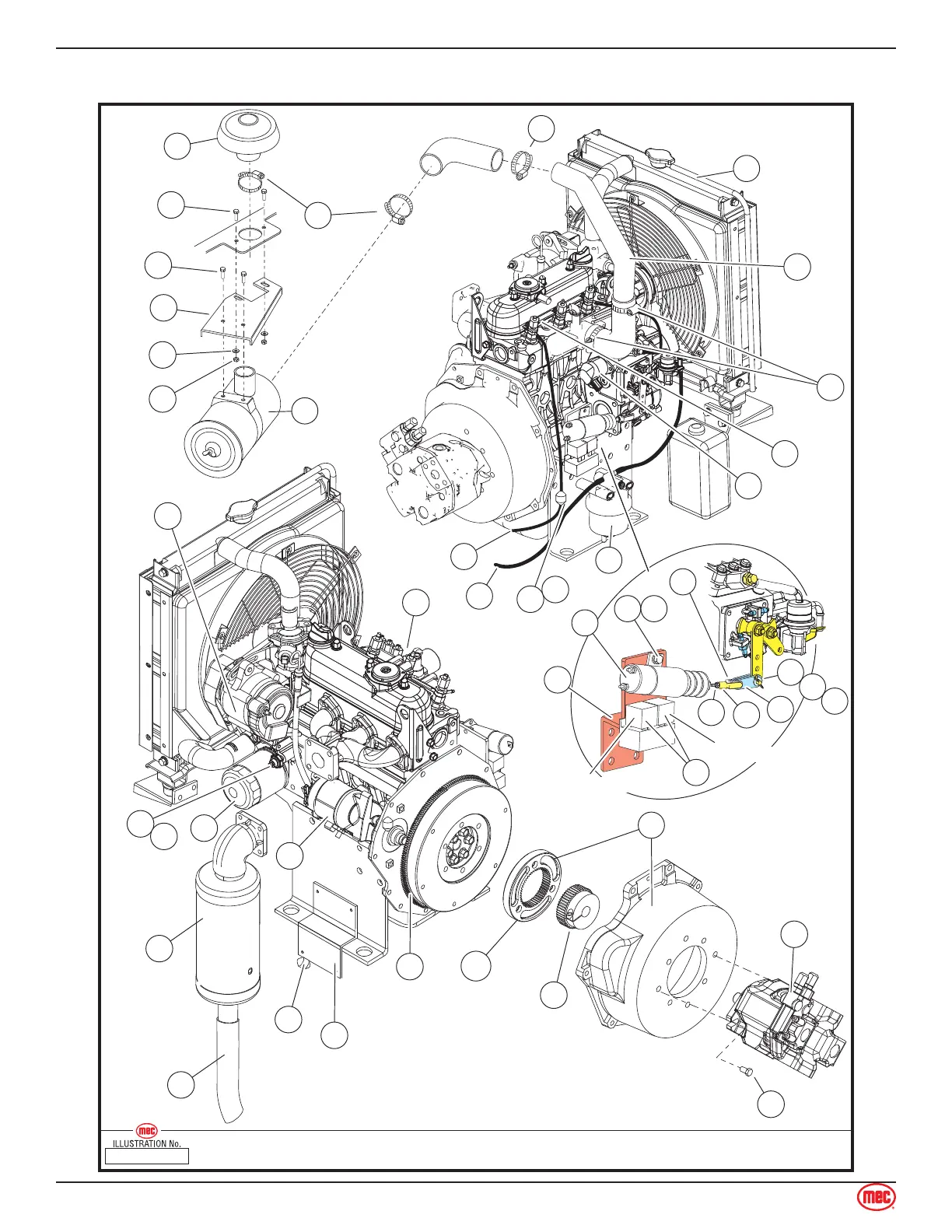 mec
ILLUSTRATION No.

mec