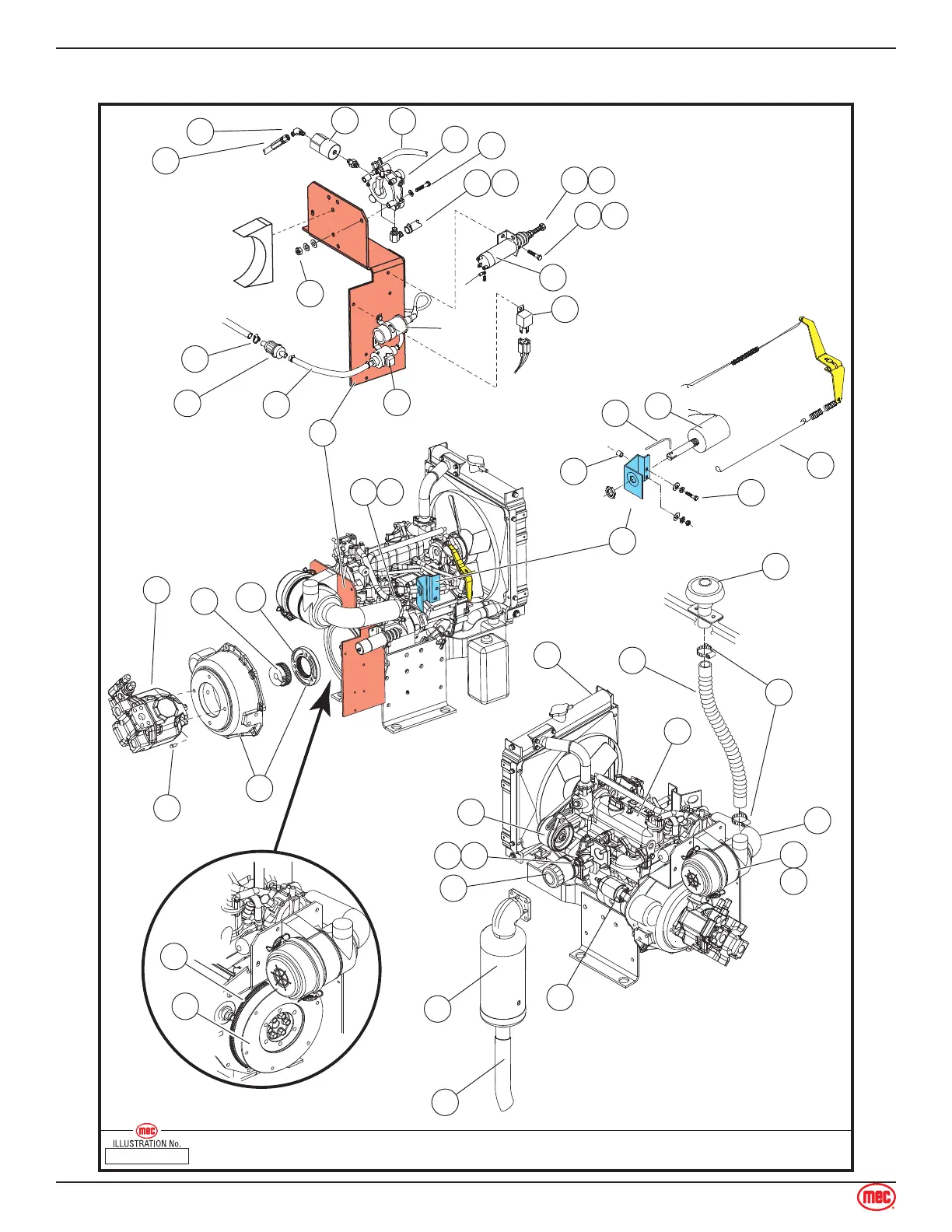 mec
ILLUSTRATION No.

mec