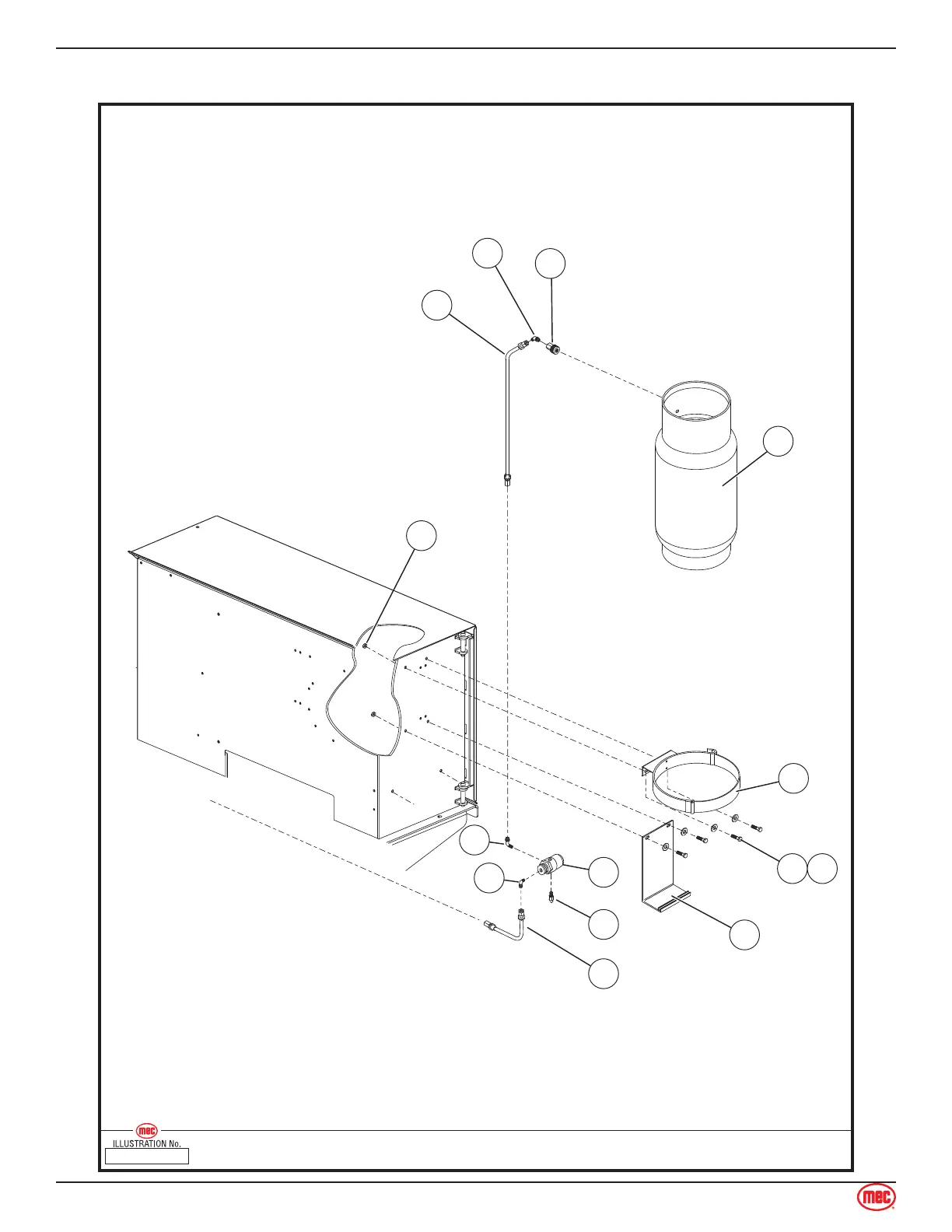 mec
ILLUSTRATION No.

mec