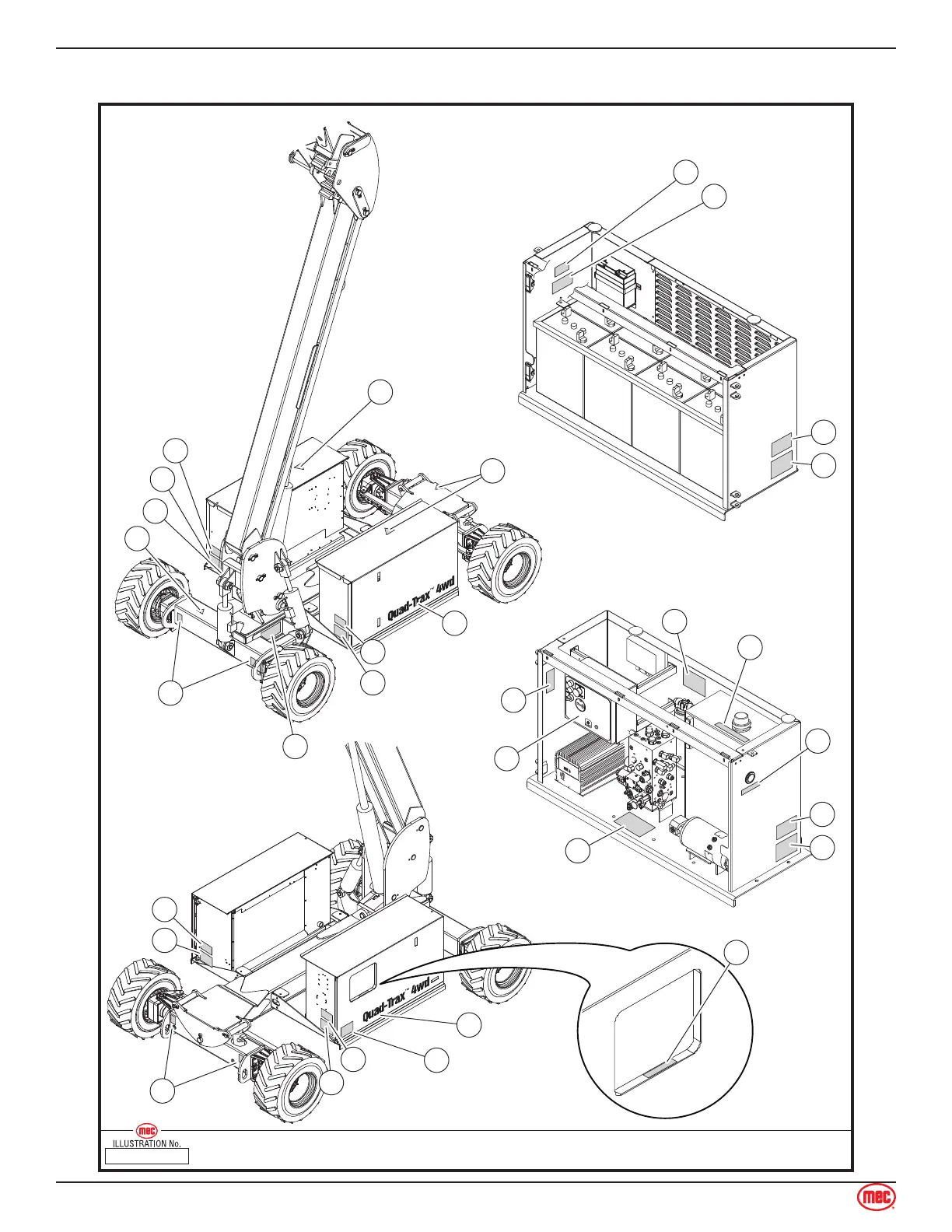 Quad-Trax™ 4wd

Quad-Trax™ 4wd

mec
ILLUSTRATION No.

mec