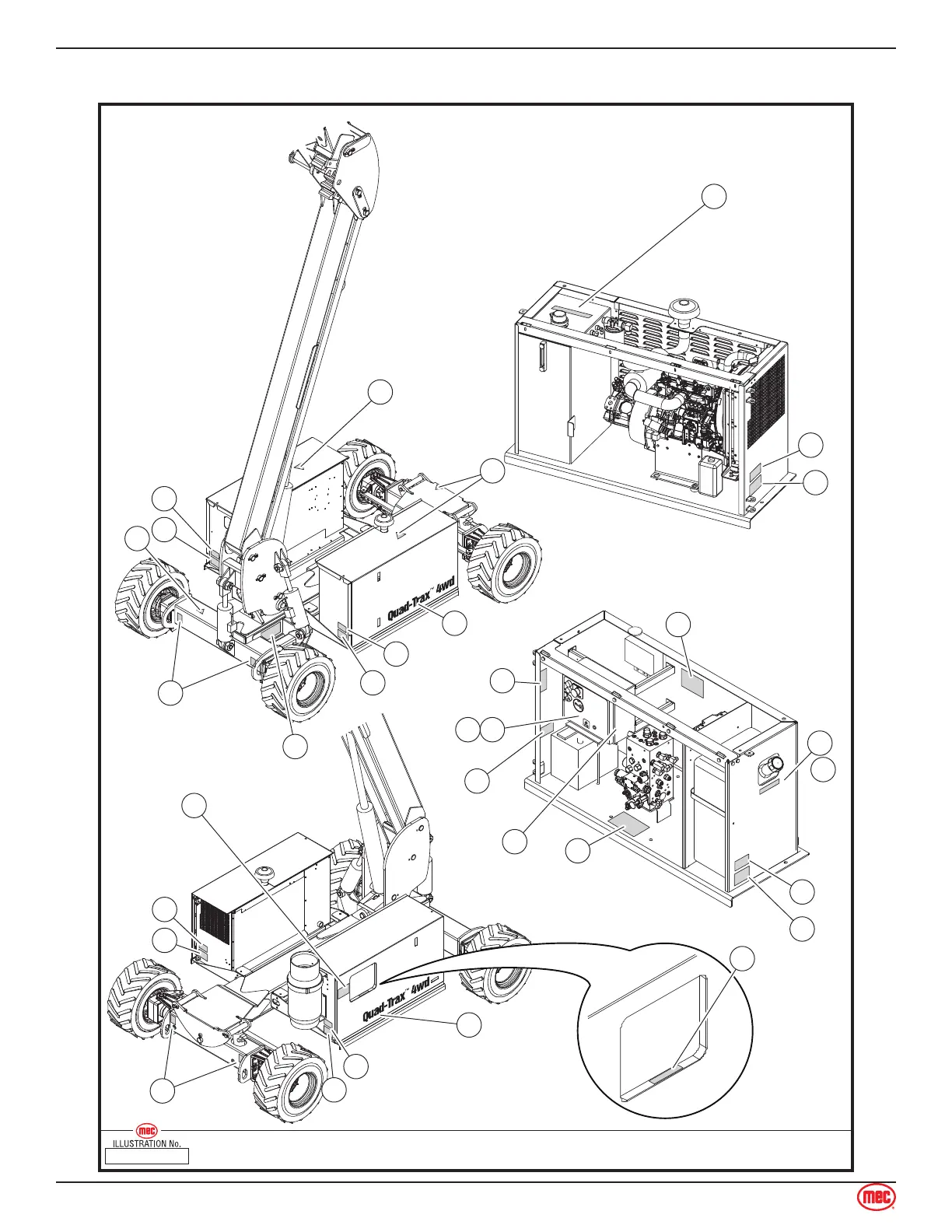 Quad-Trax™ 4wd

Quad-Trax™ 4wd

mec
ILLUSTRATION No.

mec