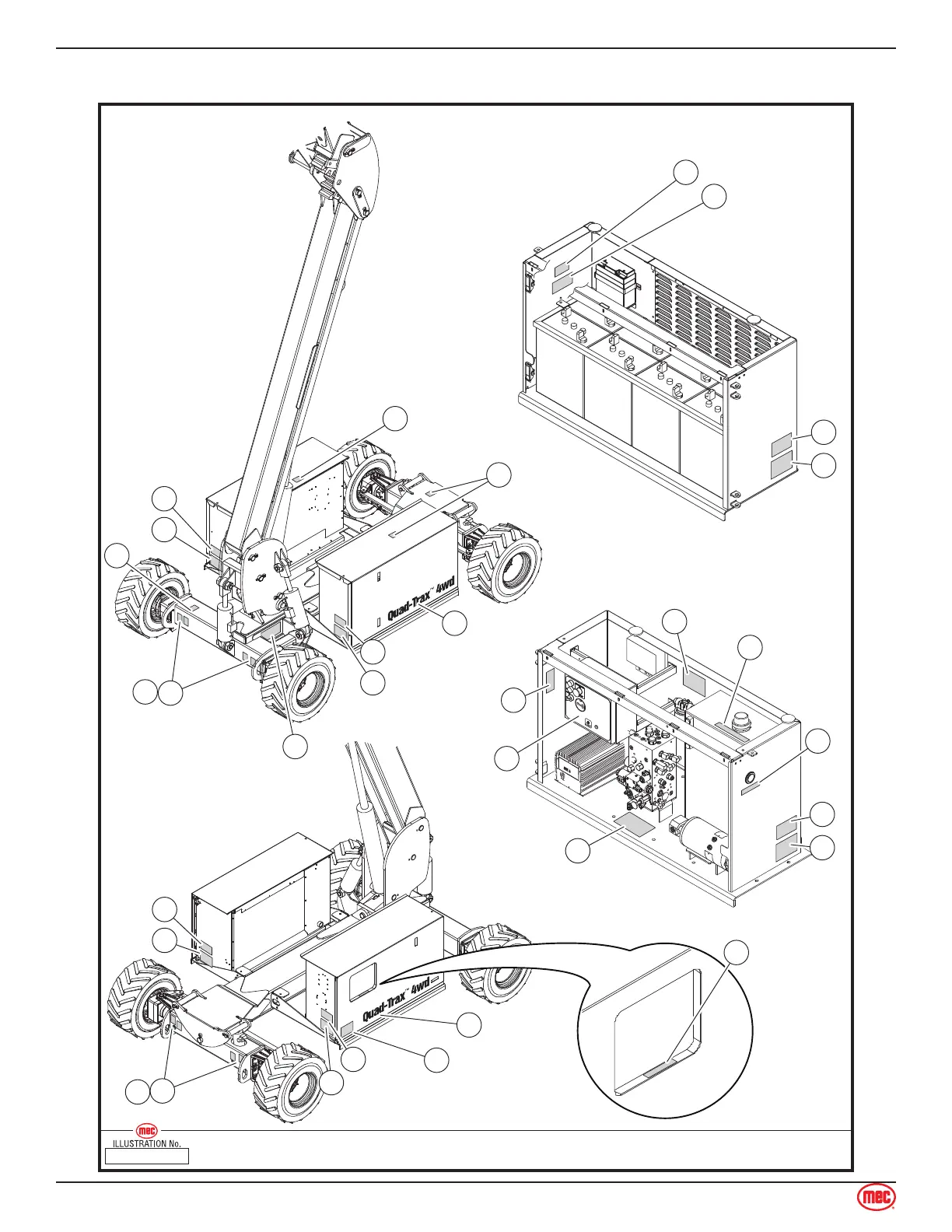 Quad-Trax™ 4wd

Quad-Trax™ 4wd

mec
ILLUSTRATION No.

mec