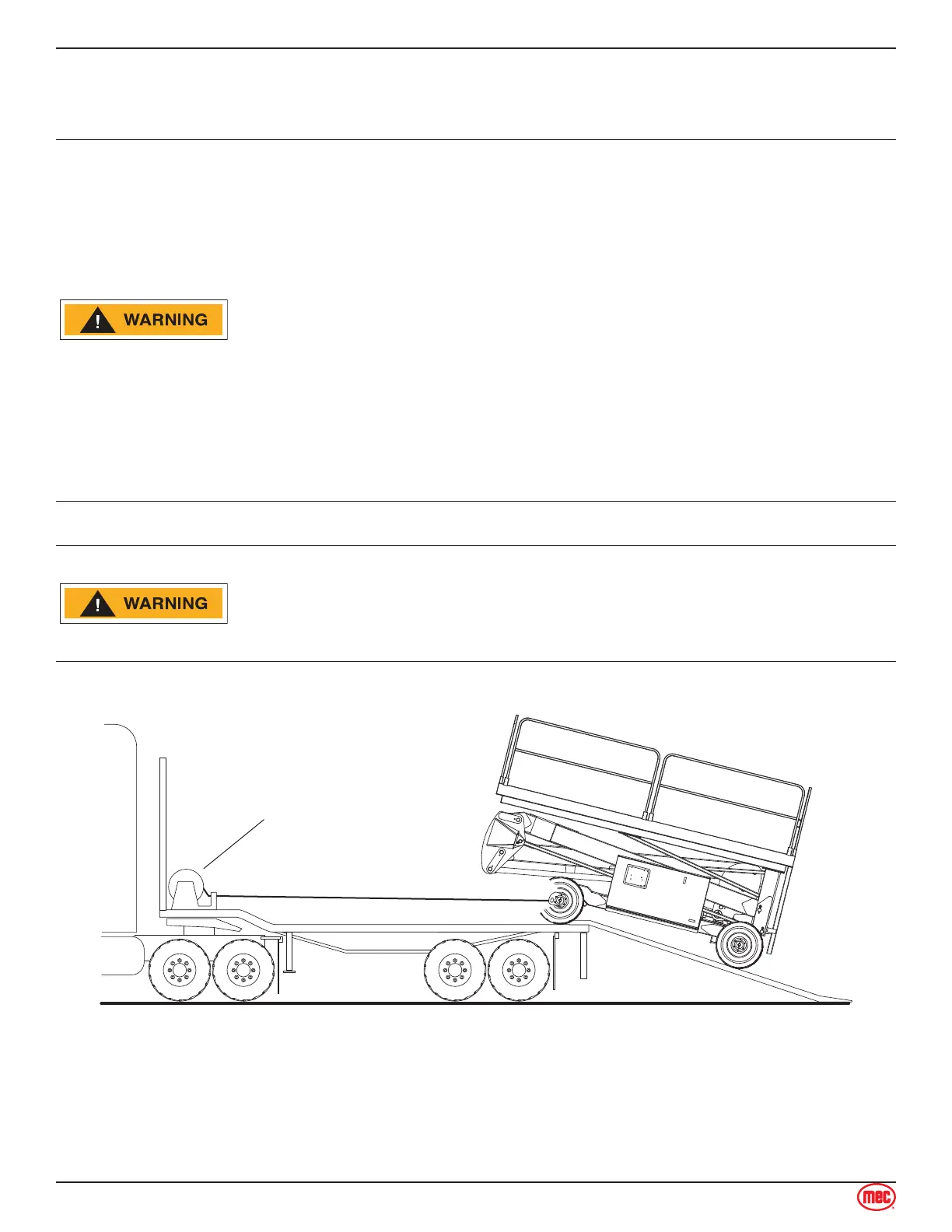 WARNING

WARNING

mec