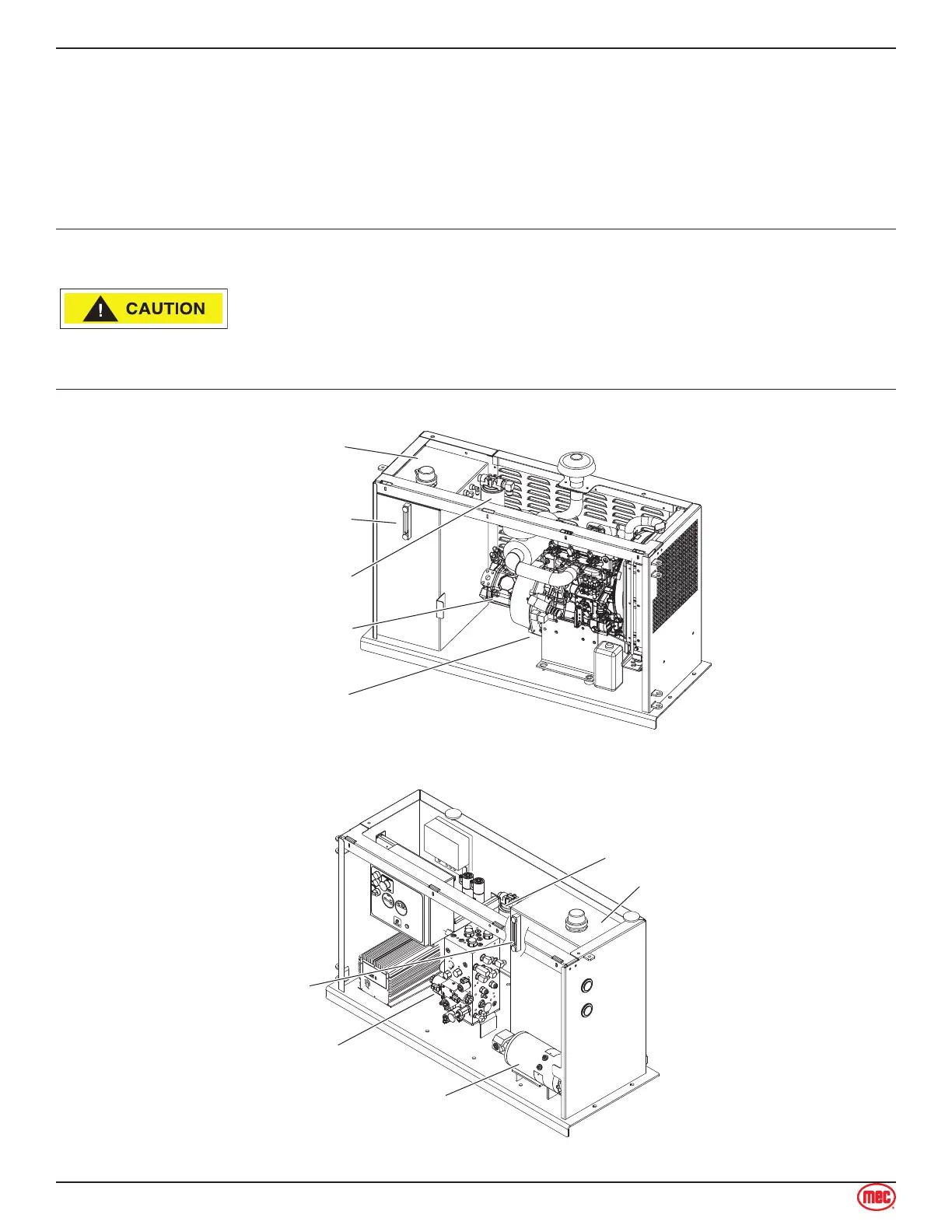 CAUTION

mec