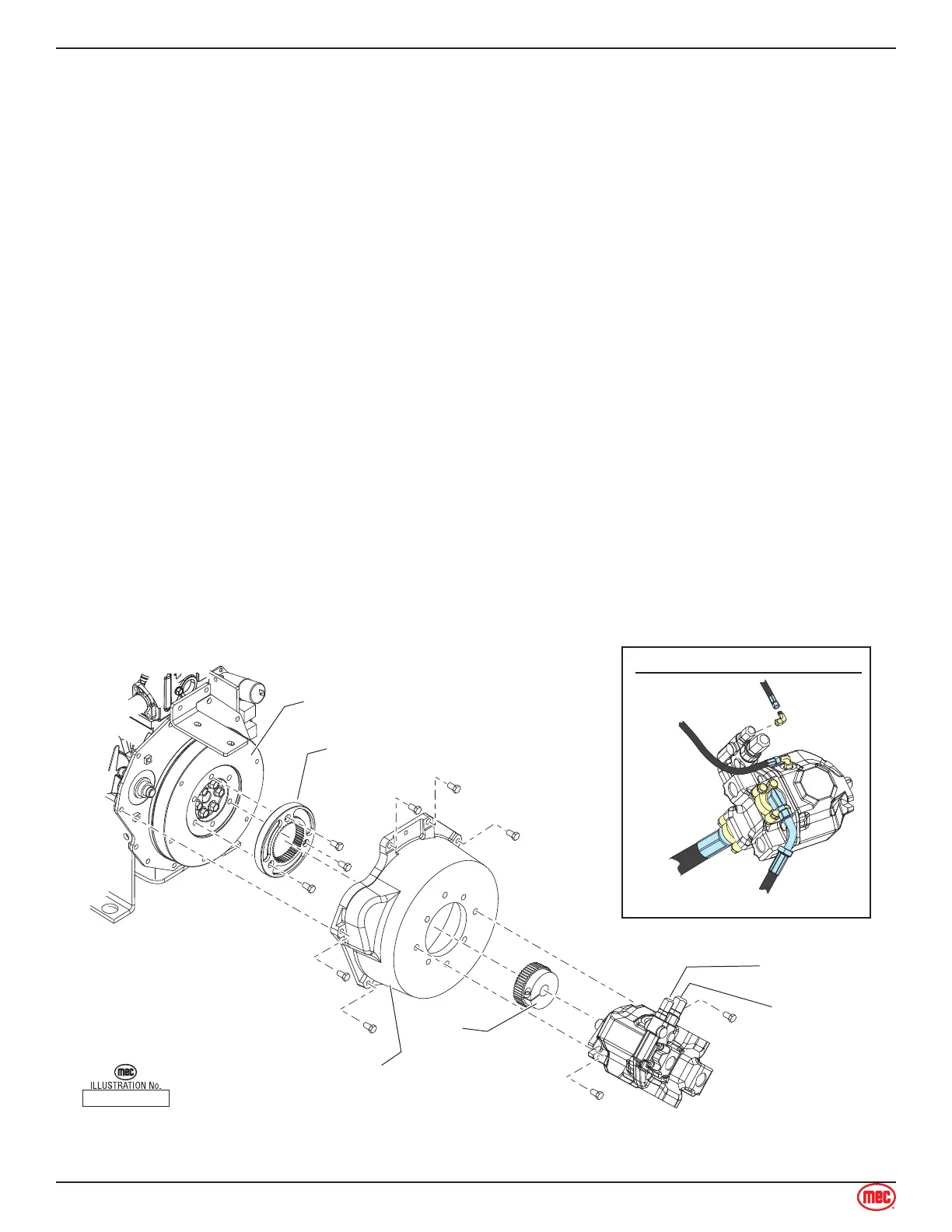 mec
ILLUSTRATION No.

mec