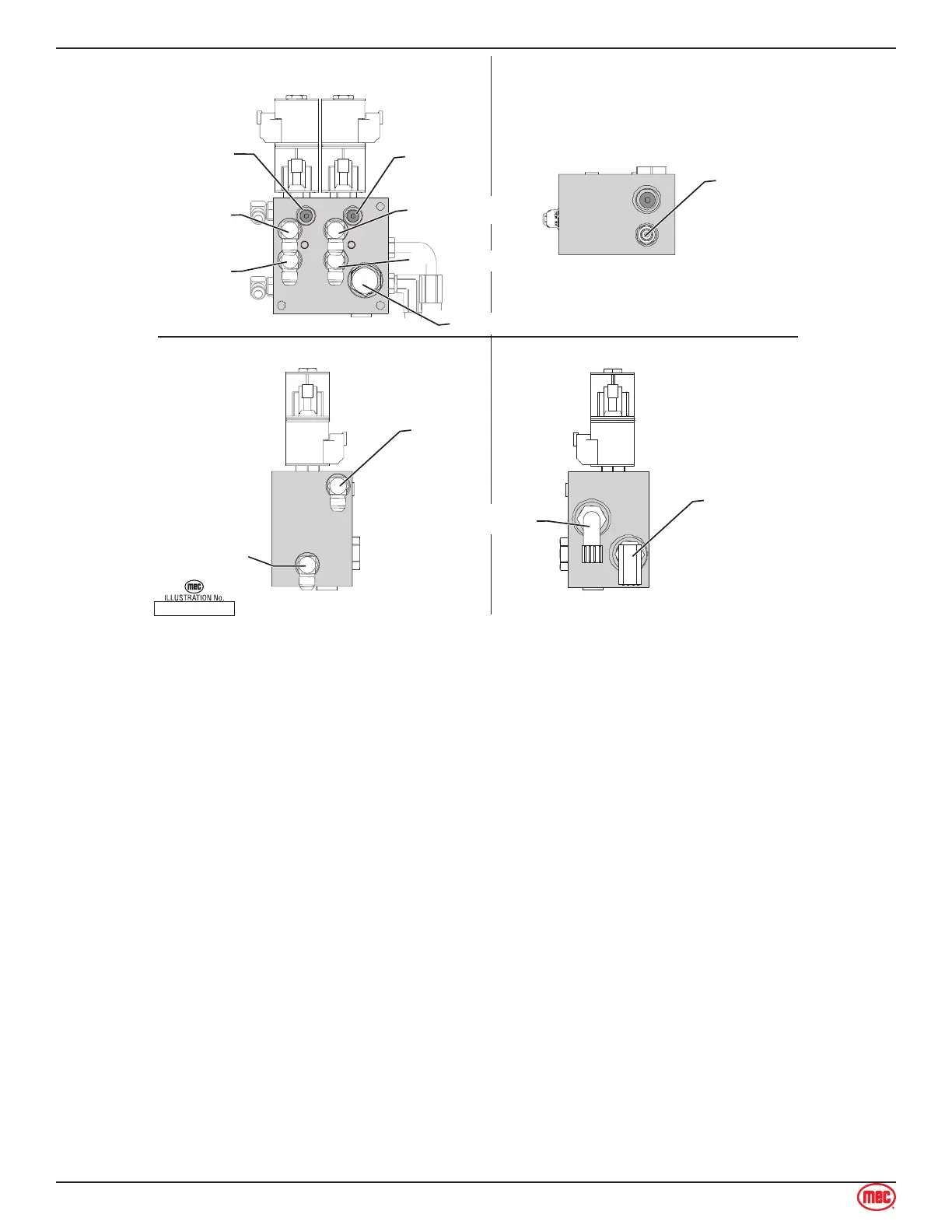 mec
ILLUSTRATION No.

mec