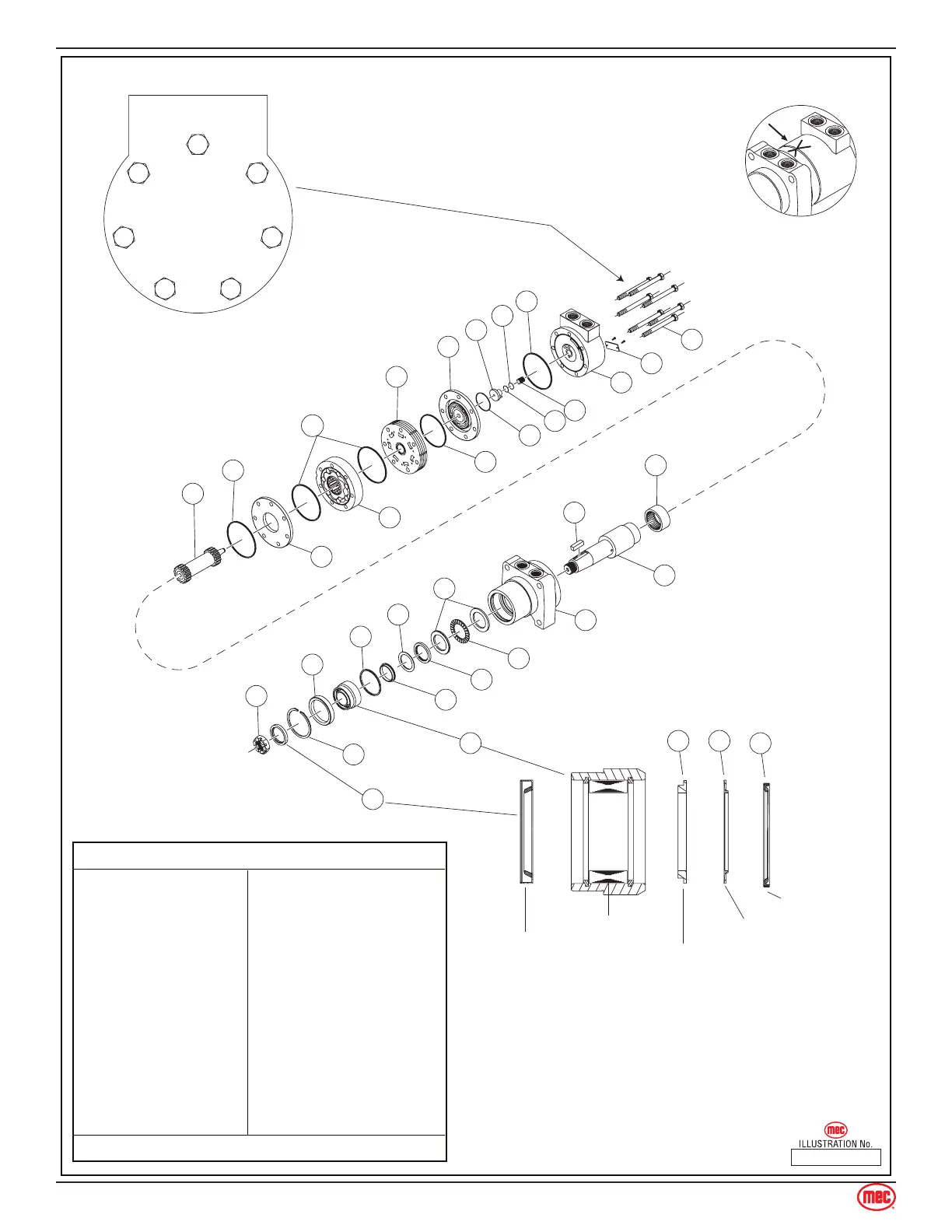 mec
ILLUSTRATION No.

mec