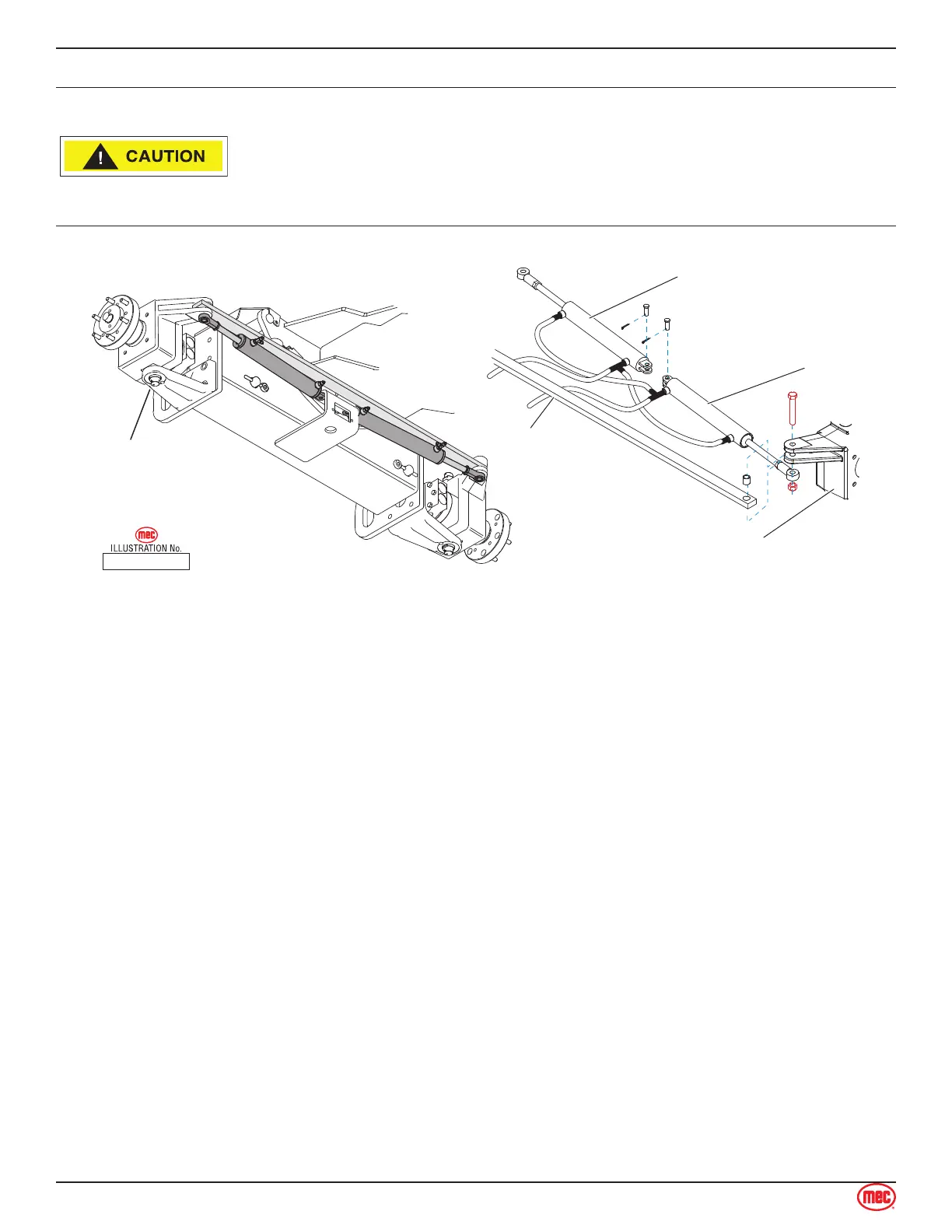 CAUTION

mec
ILLUSTRATION No.

mec