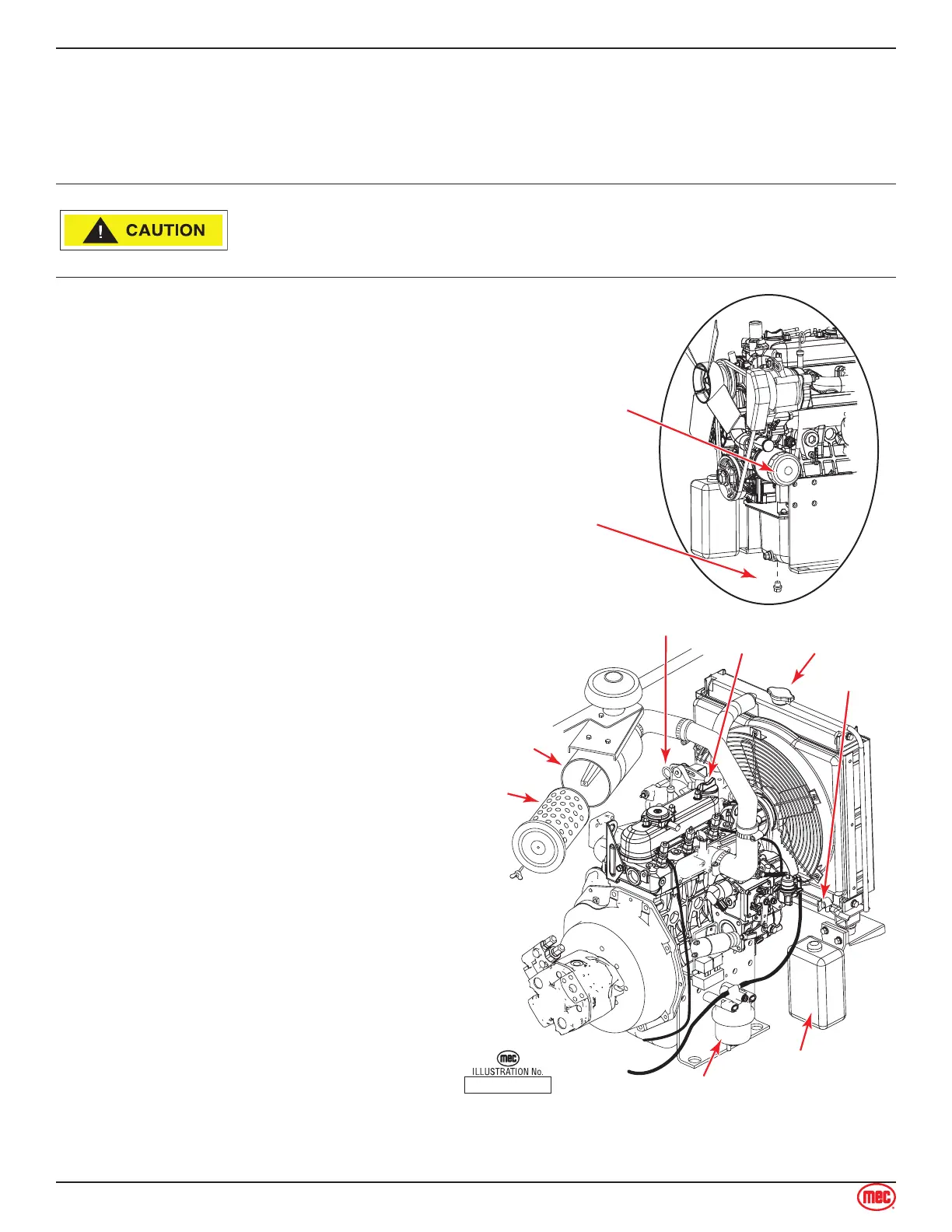 CAUTION

mec
ILLUSTRATION No.

mec