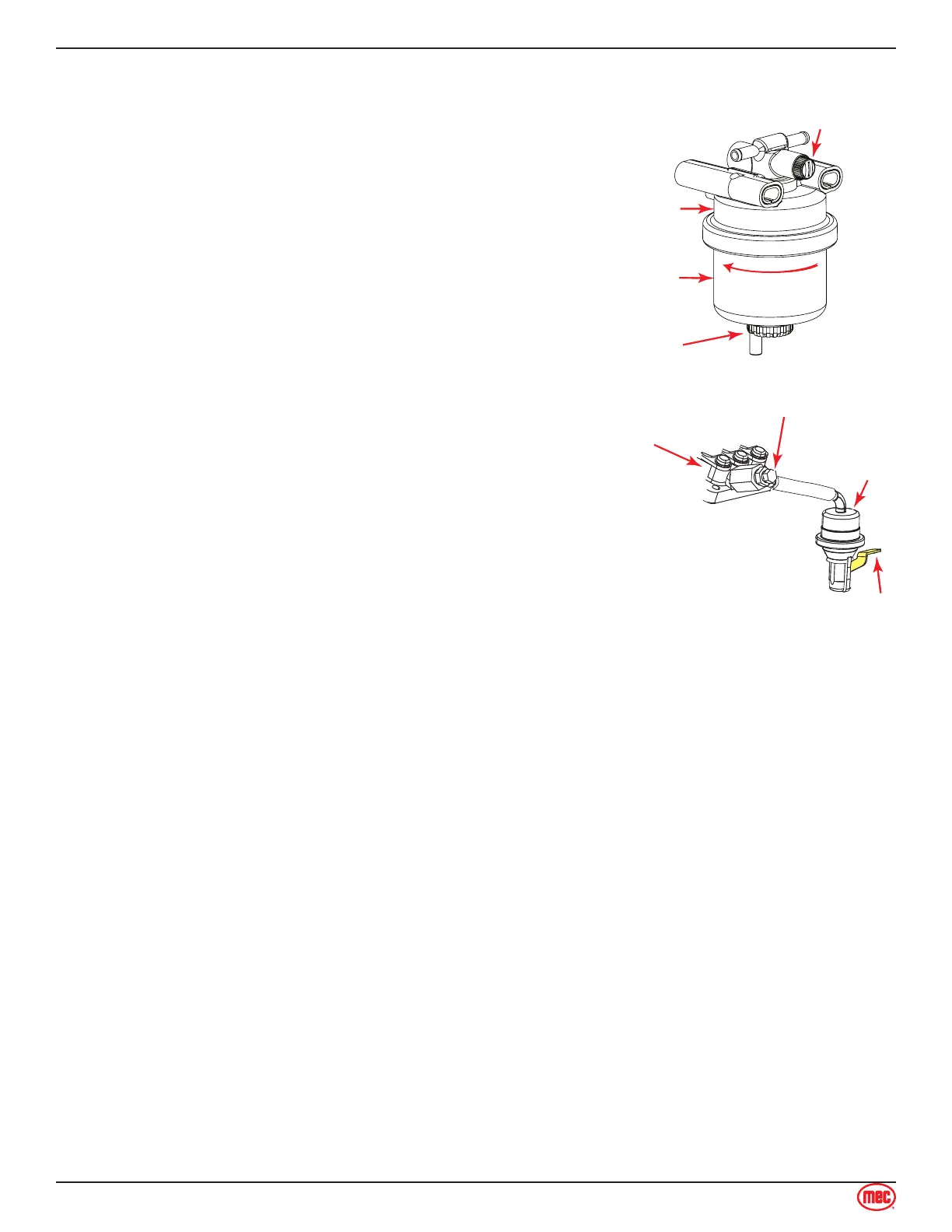 mec