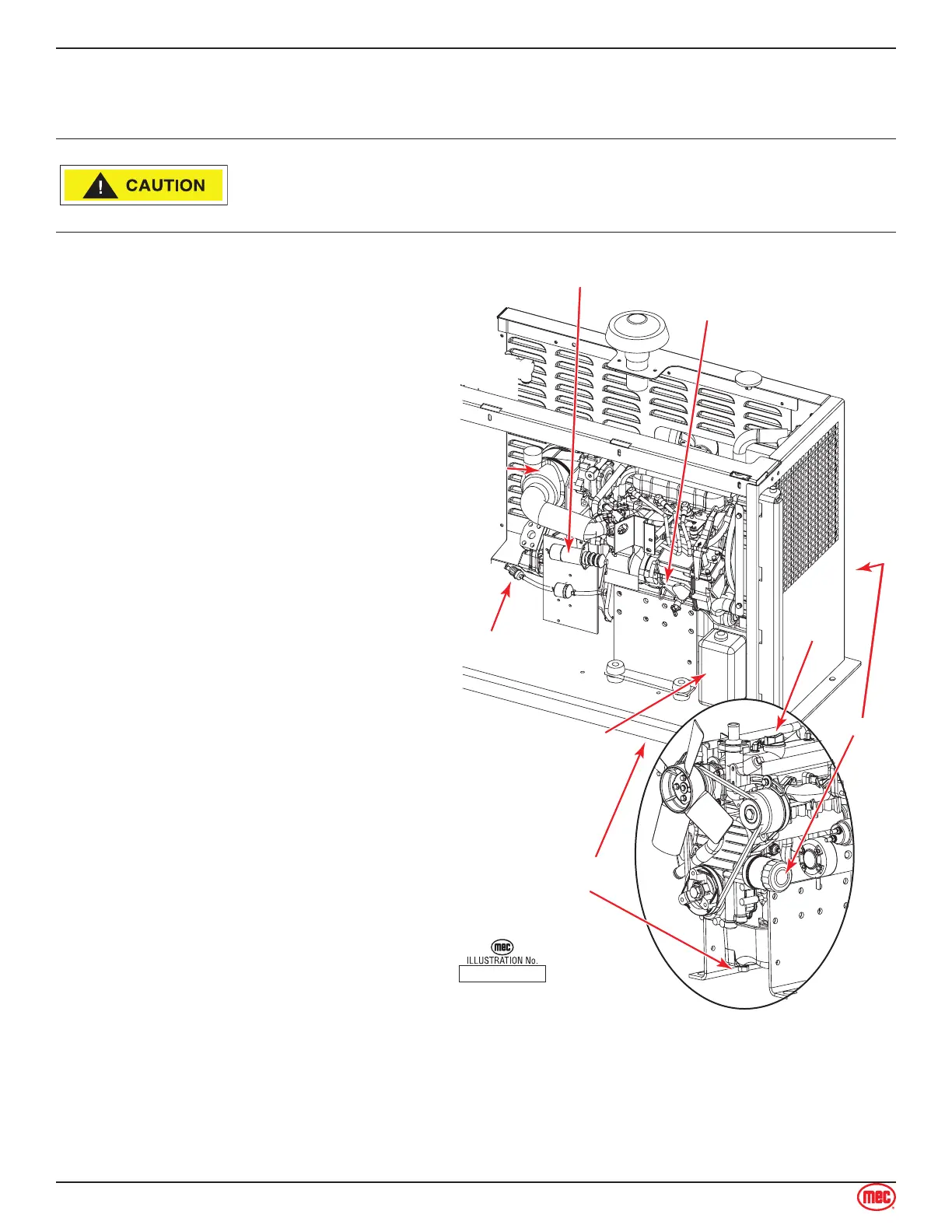 CAUTION

mec
ILLUSTRATION No.

mec