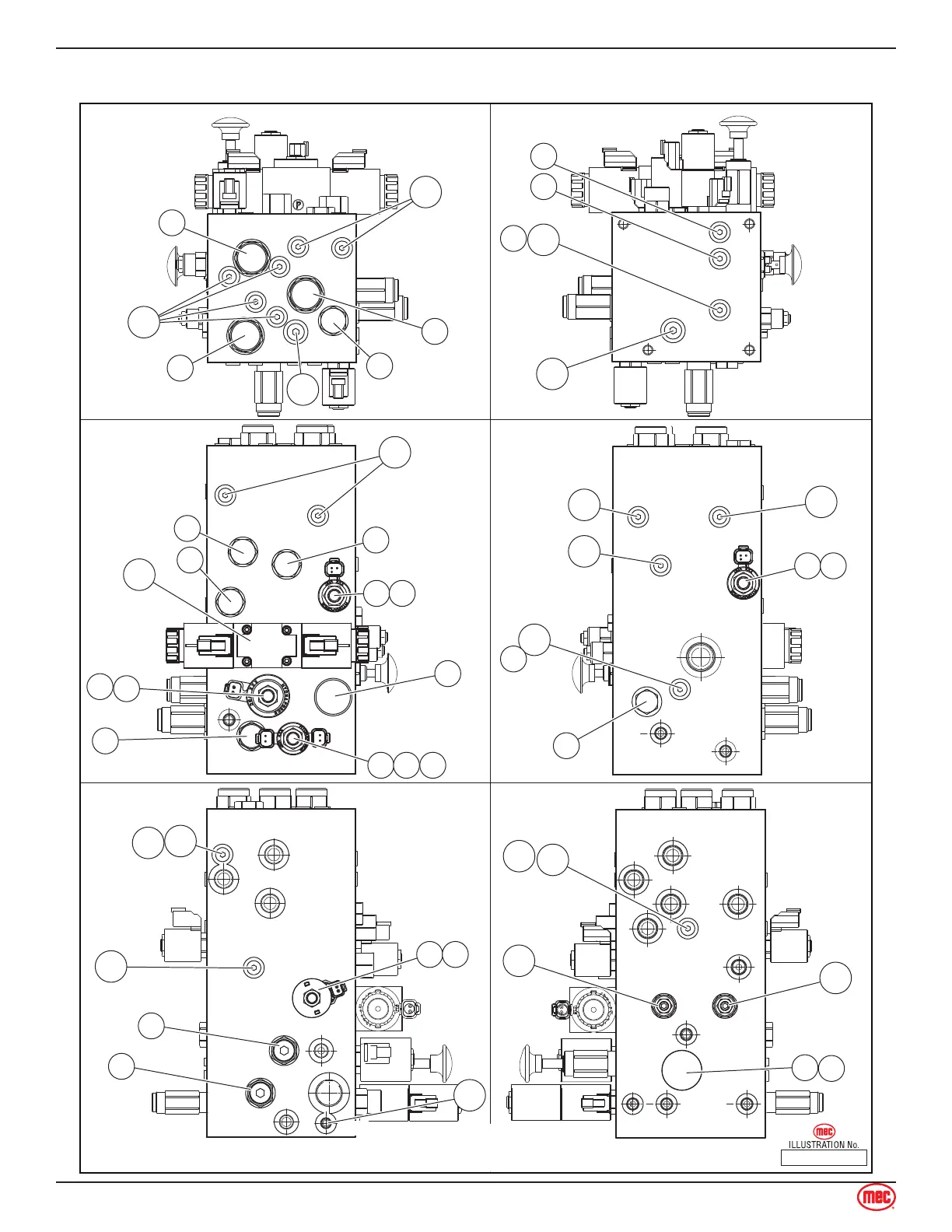 P

mec
ILLUSTRATION No.

mec