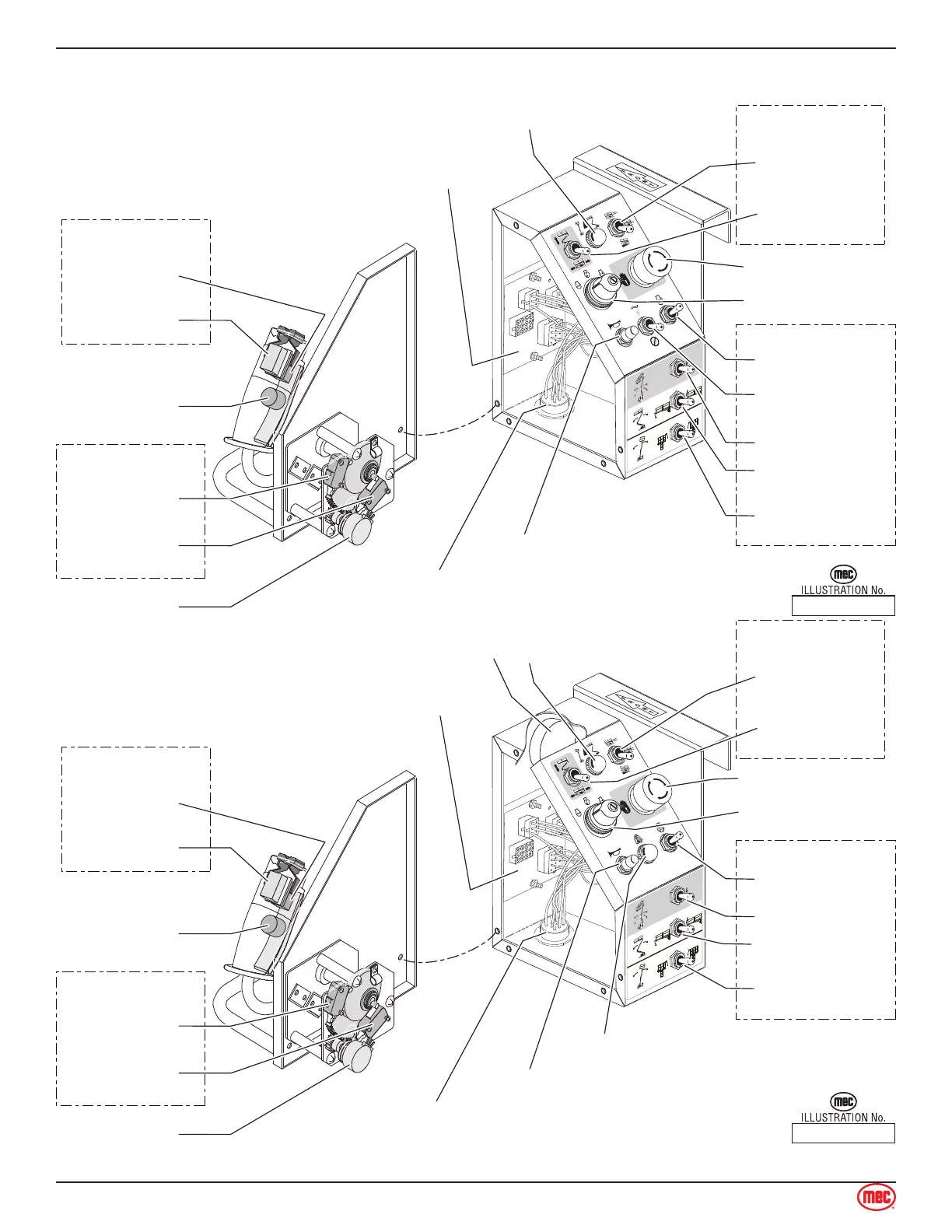 mec
ILLUSTRATION No.

mec
ILLUSTRATION No.

mec