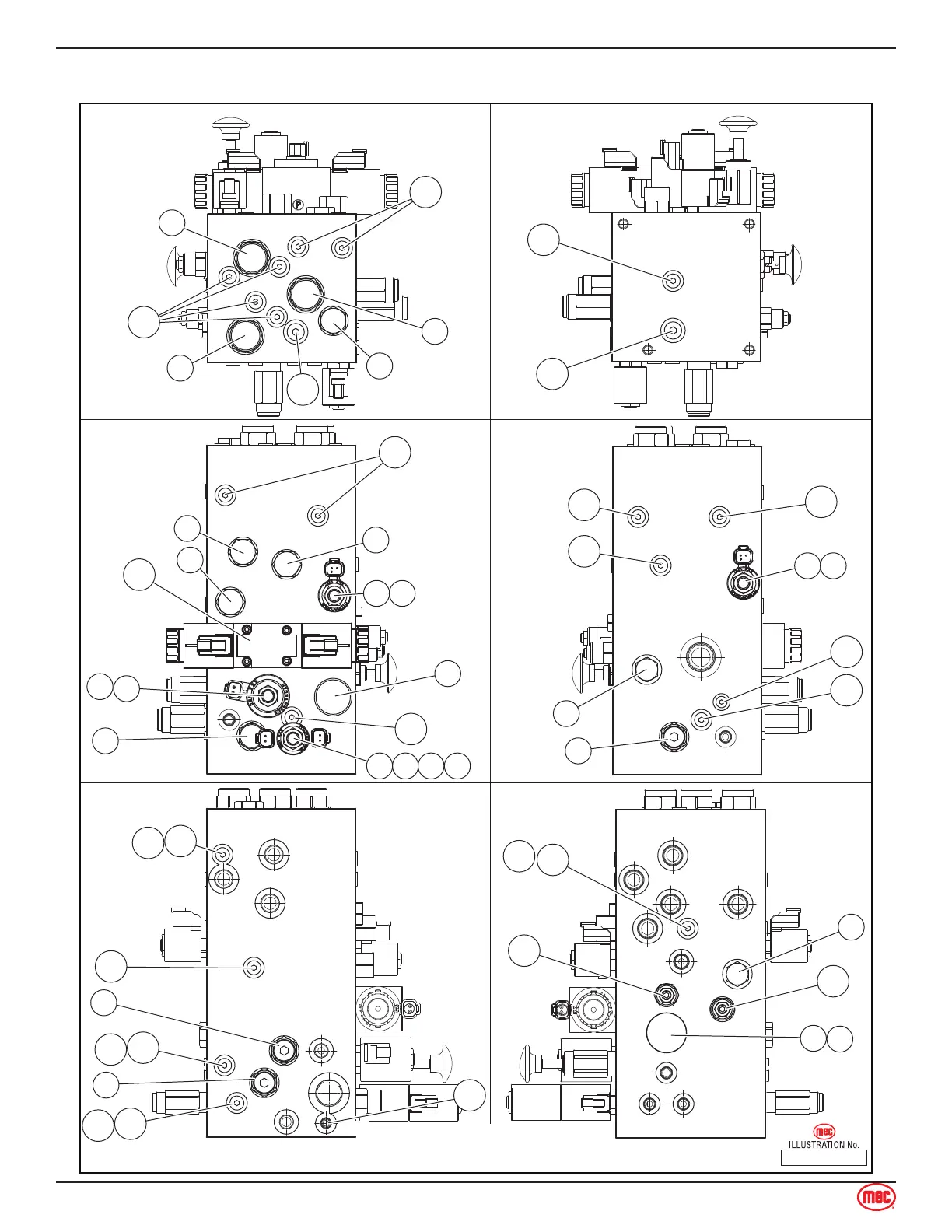 P

mec
ILLUSTRATION No.

mec