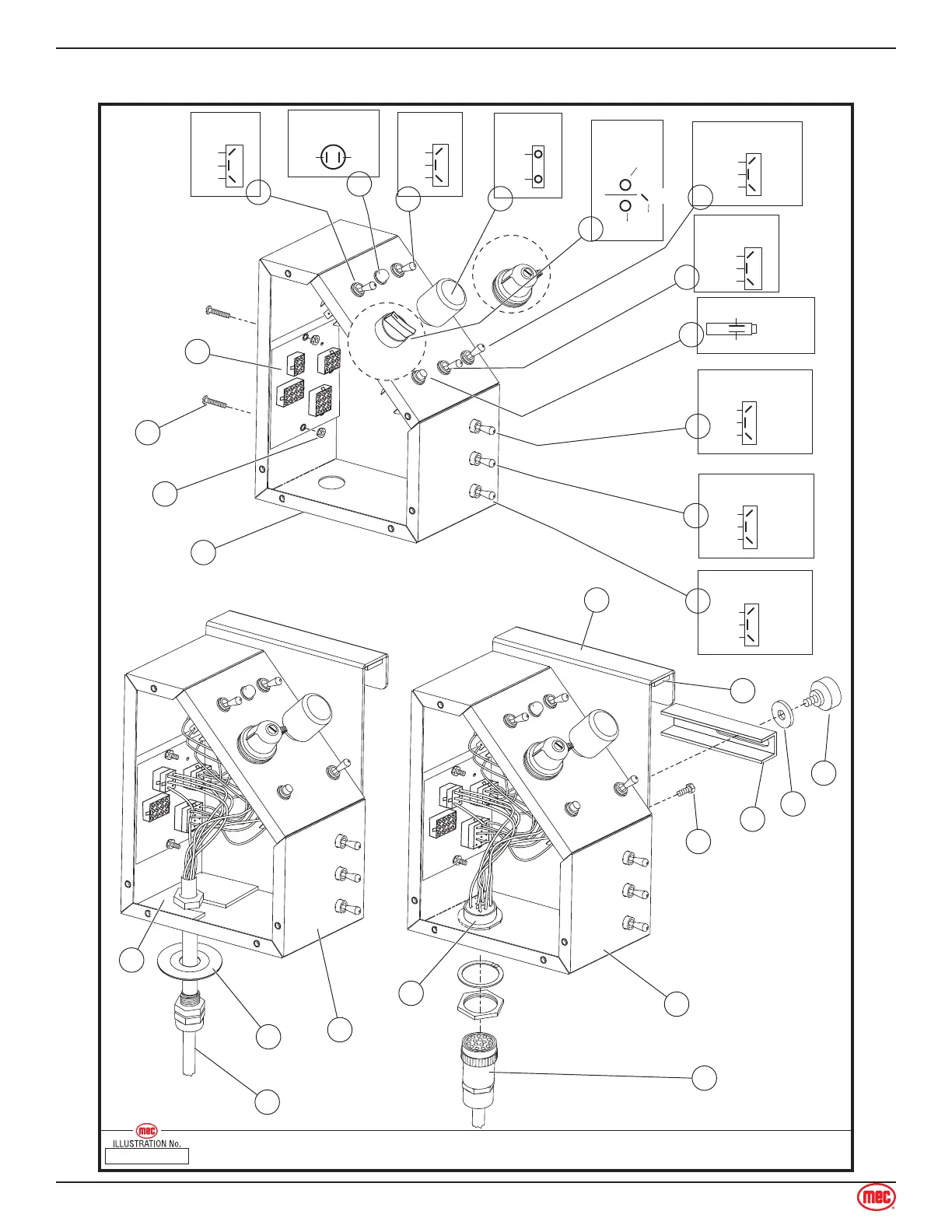 mec
ILLUSTRATION No.

mec