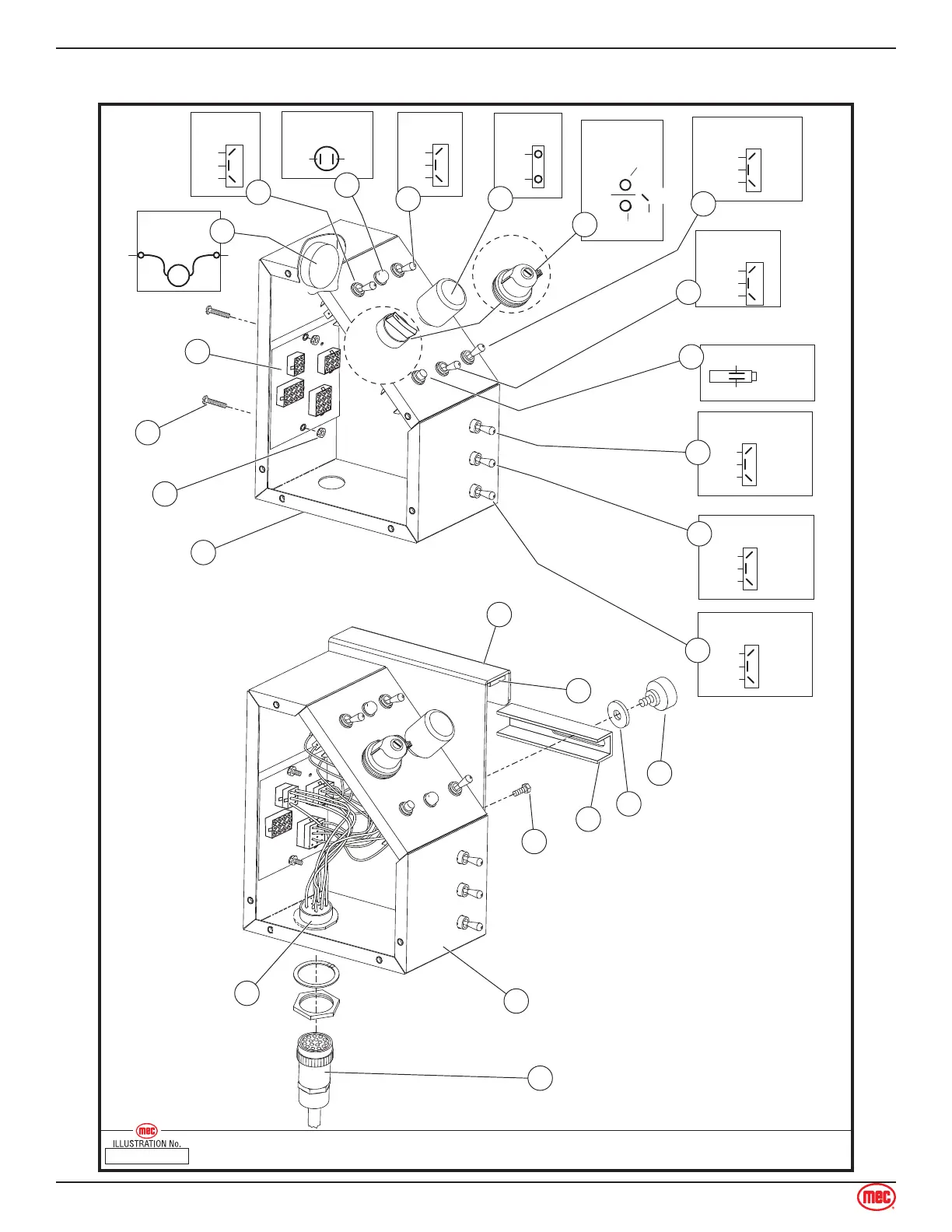 mec
ILLUSTRATION No.

mec