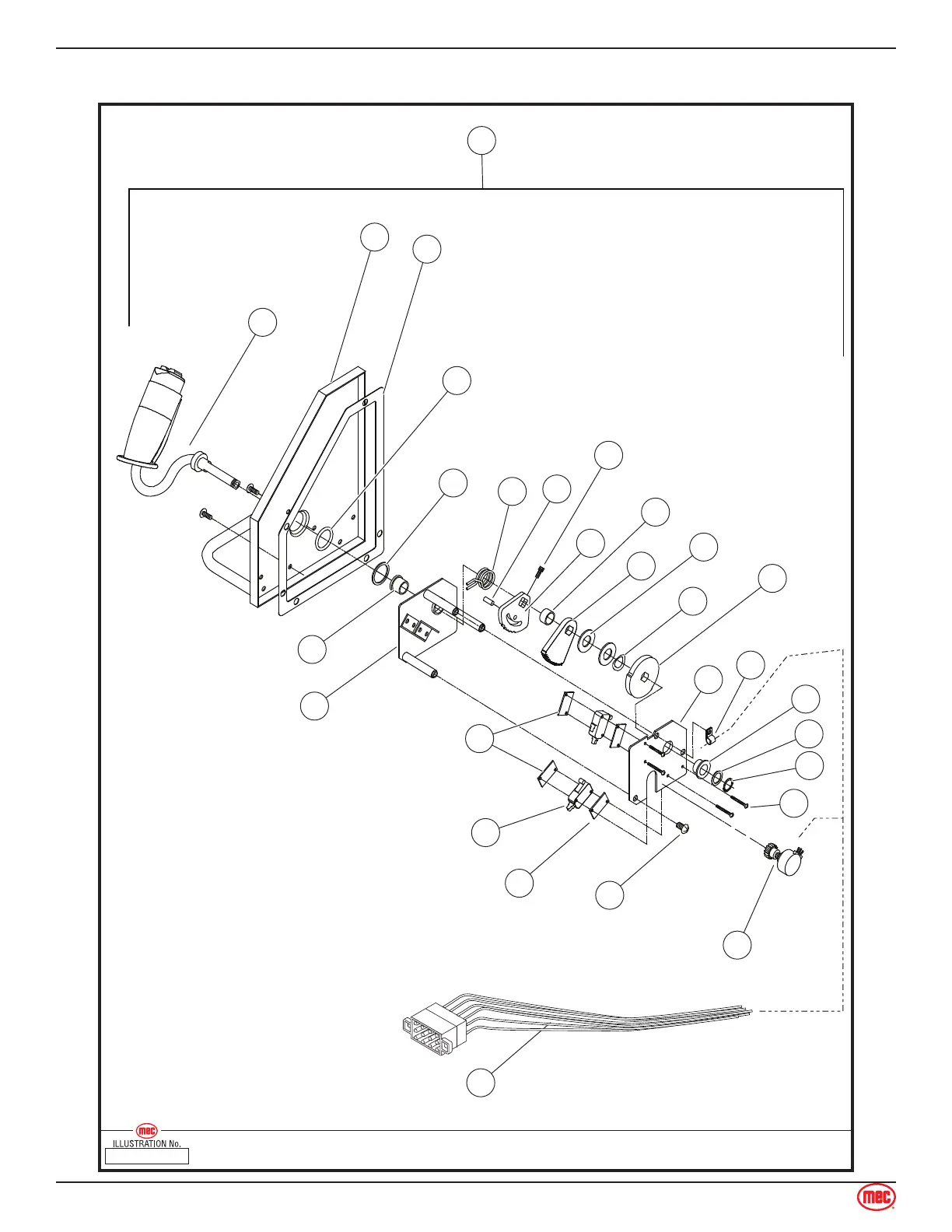 mec
ILLUSTRATION No.

mec