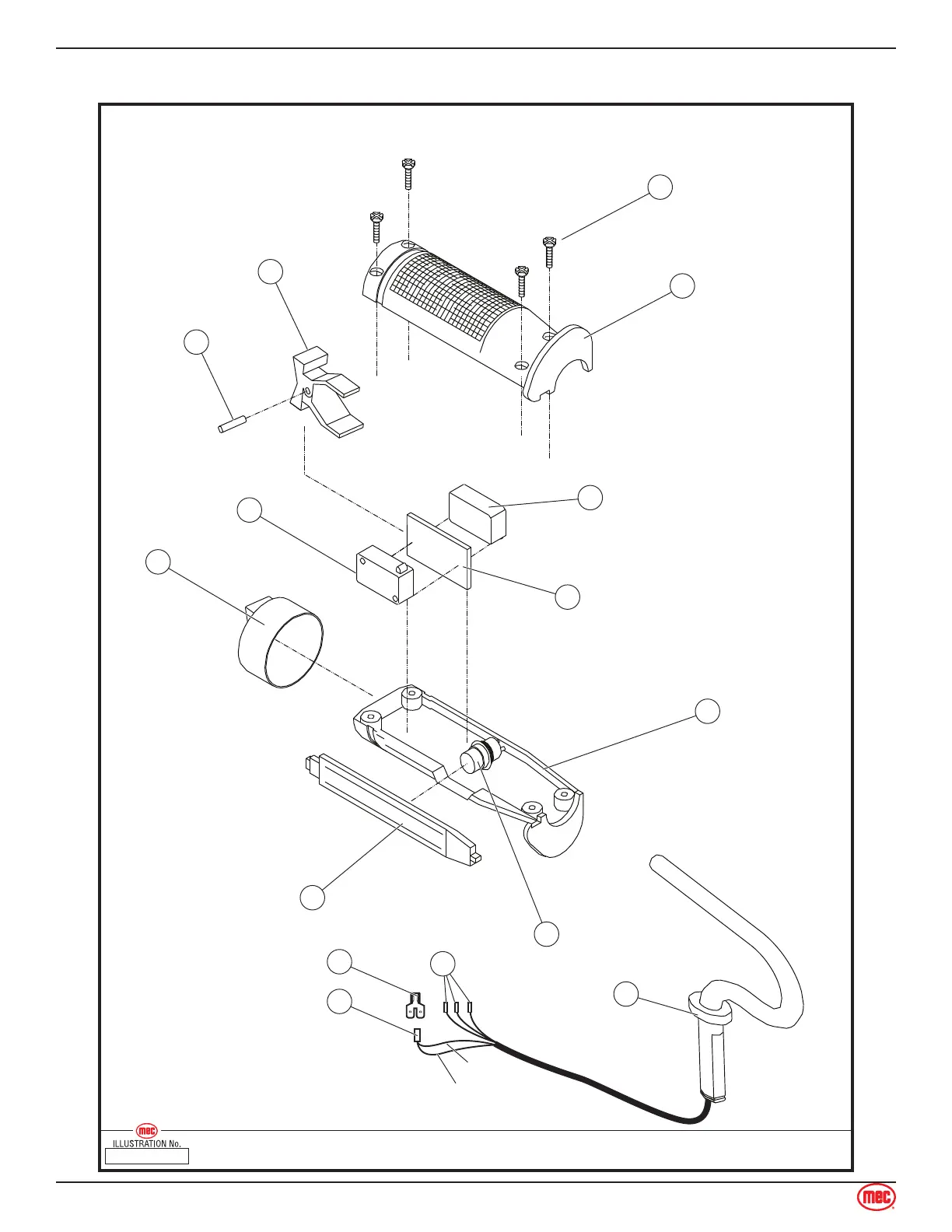 mec
ILLUSTRATION No.

mec