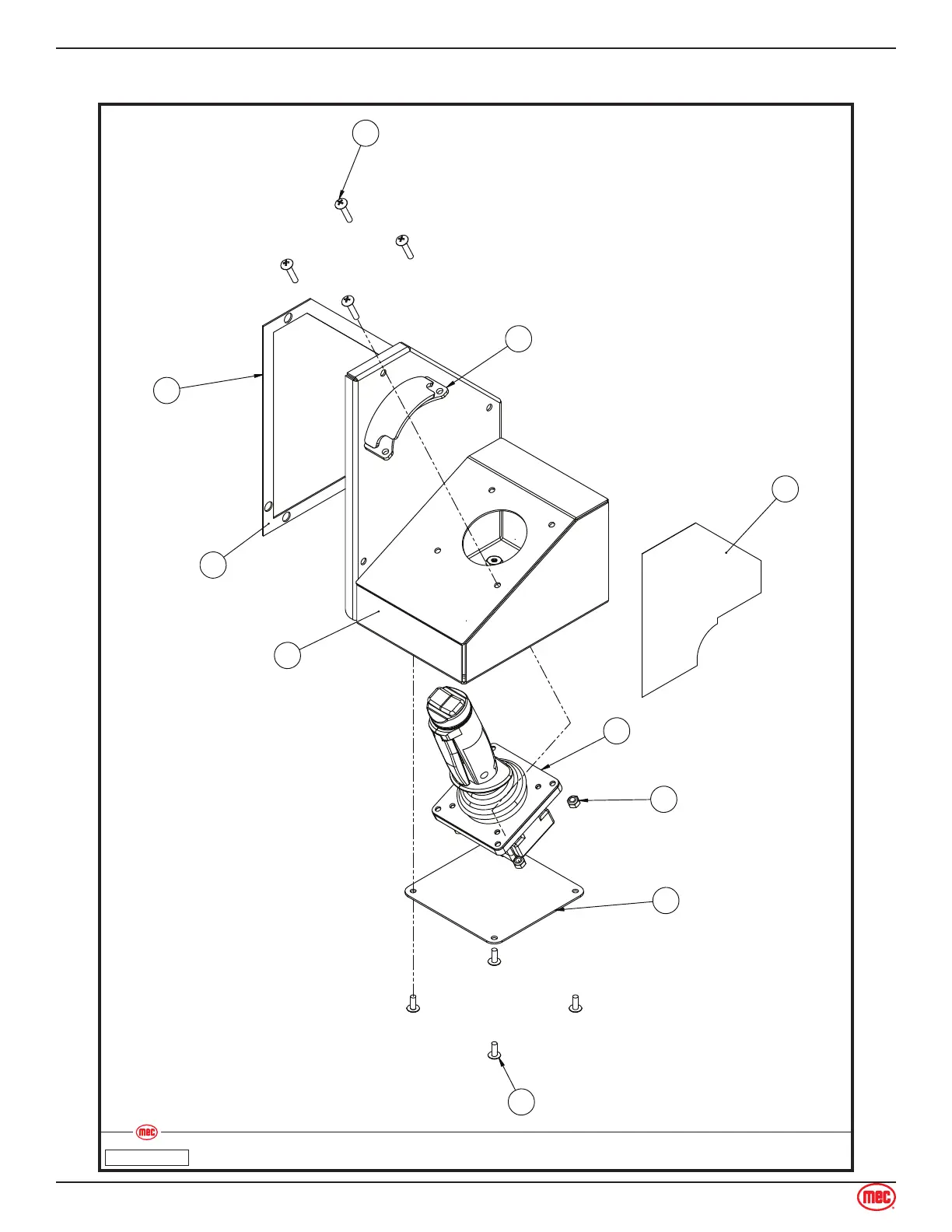 mec

mec