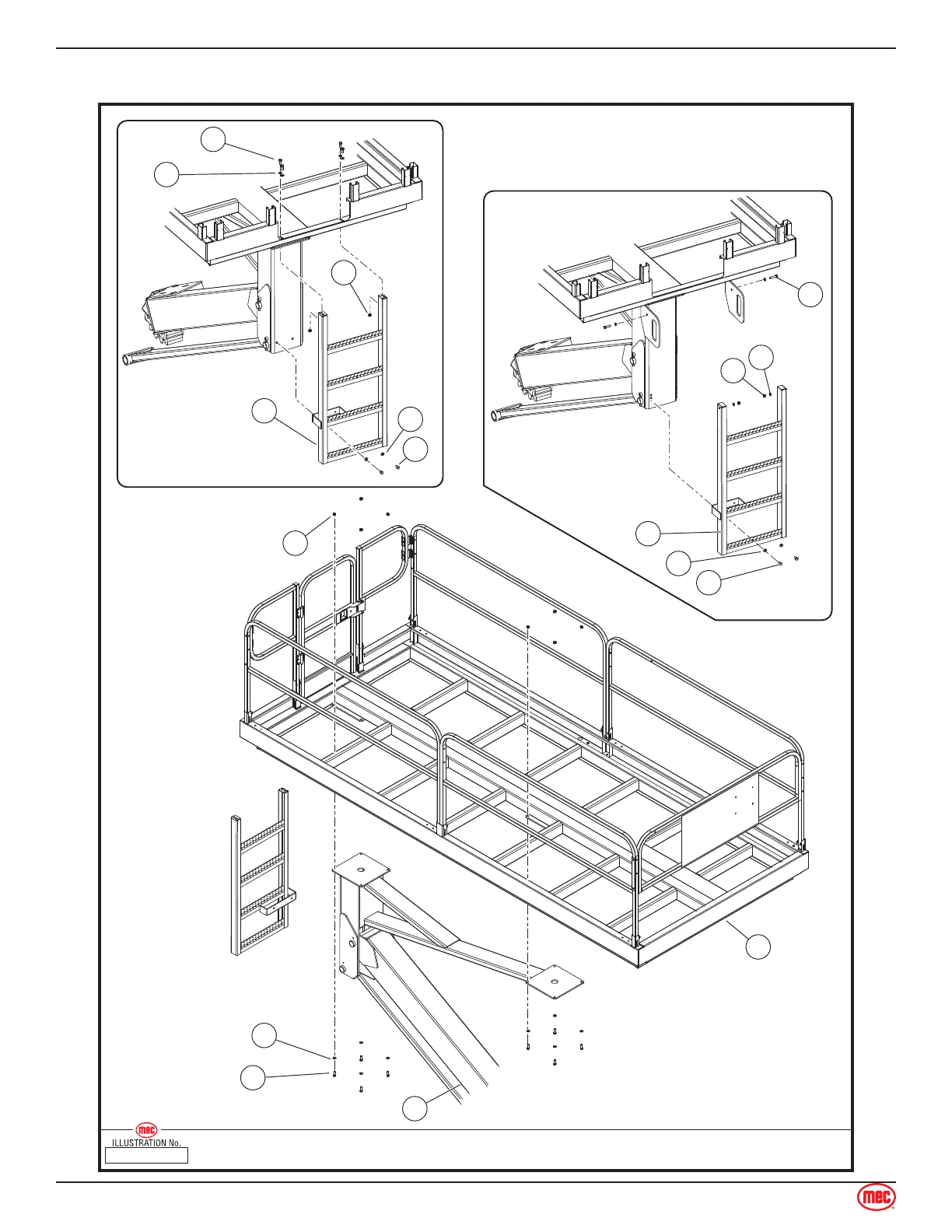 mec

ILLUSTRATION No.

mec