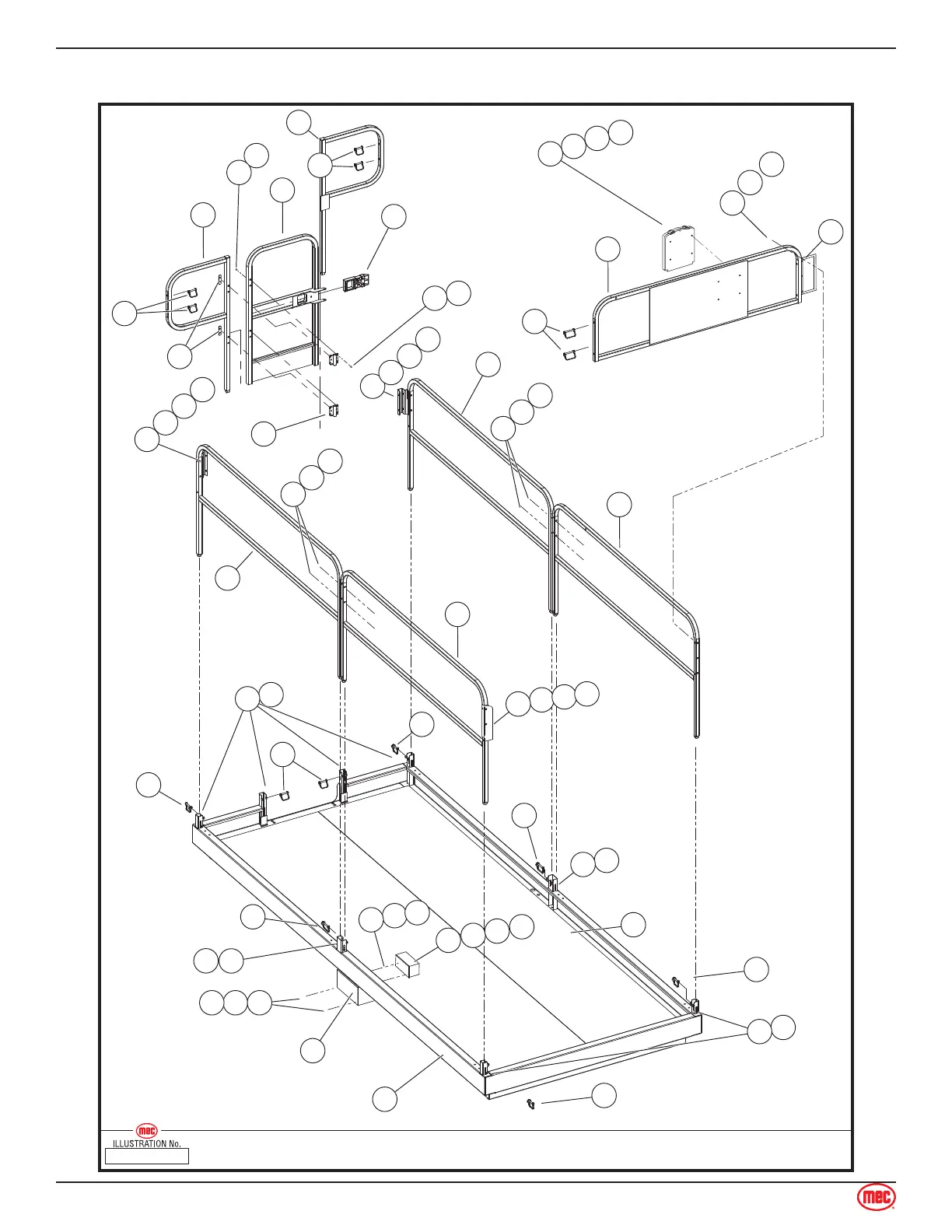 mec
ILLUSTRATION No.

mec