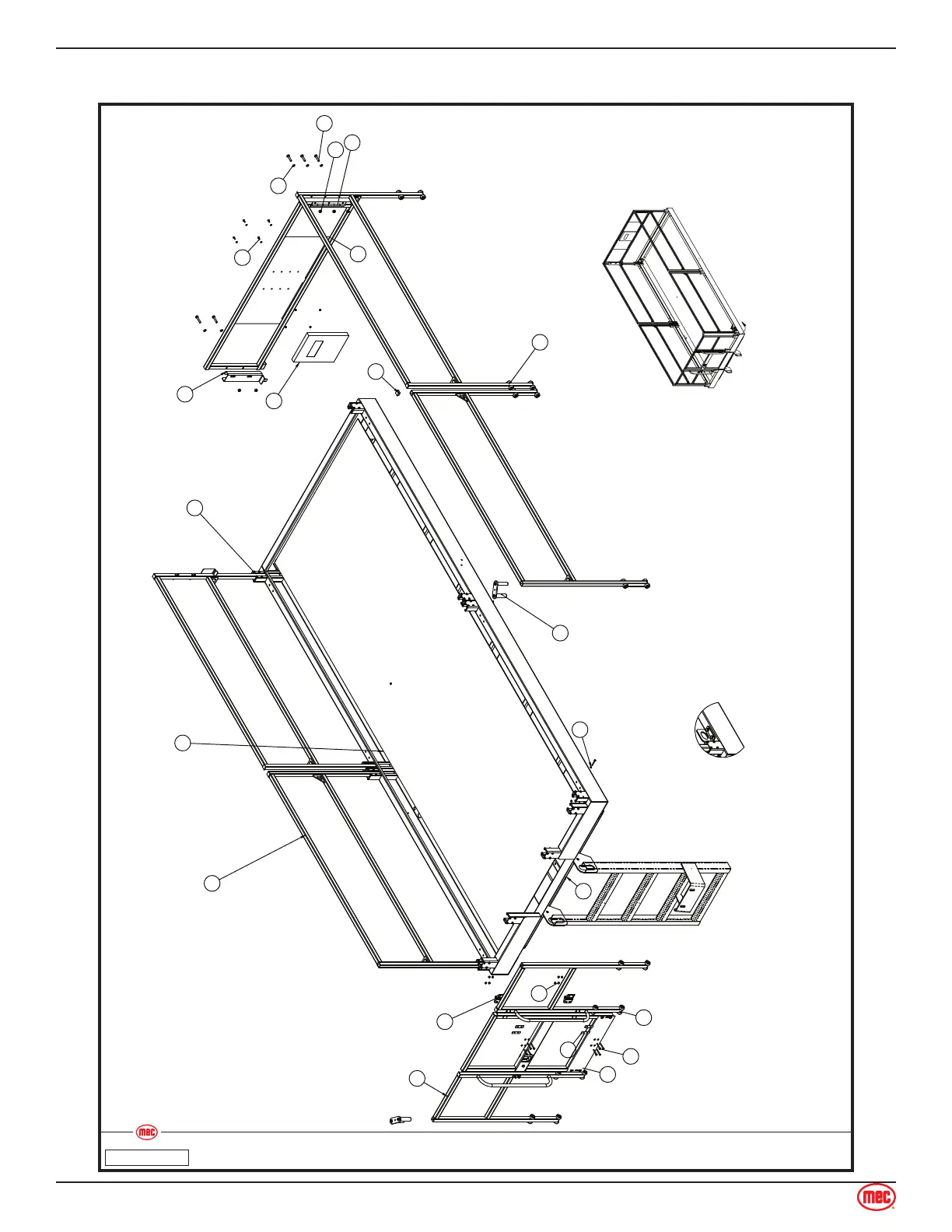 mec

mec