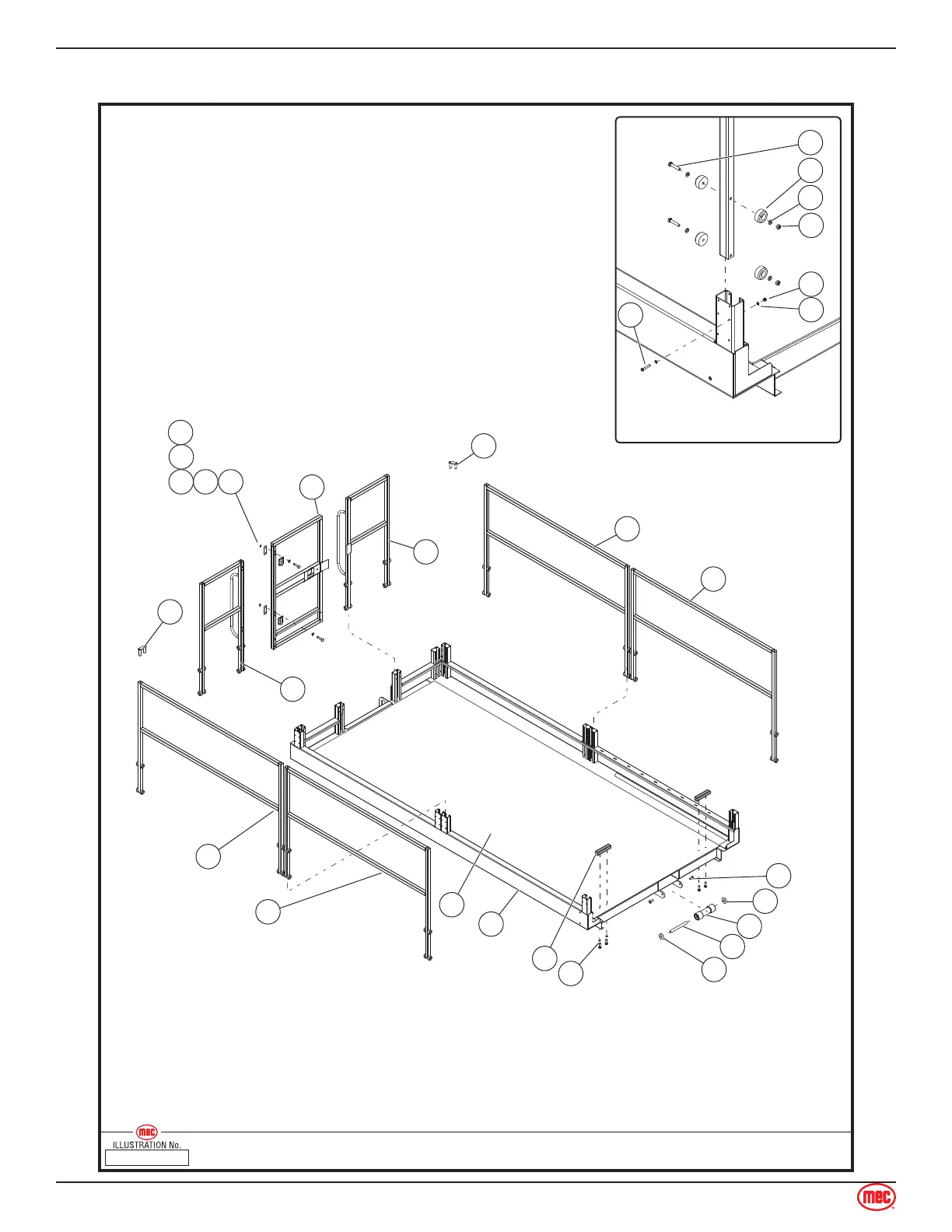 mec
ILLUSTRATION No.

mec