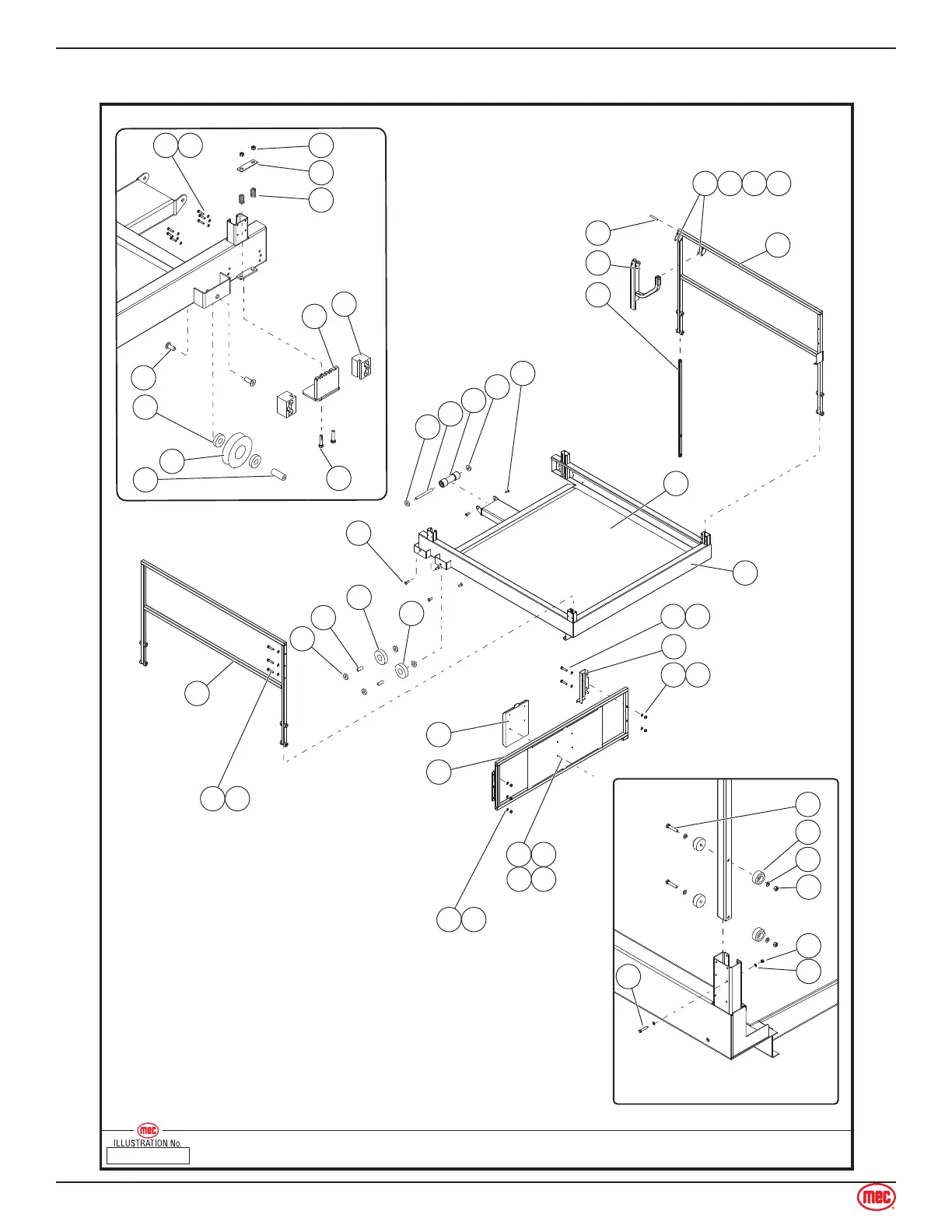 mec
ILLUSTRATION No.

mec