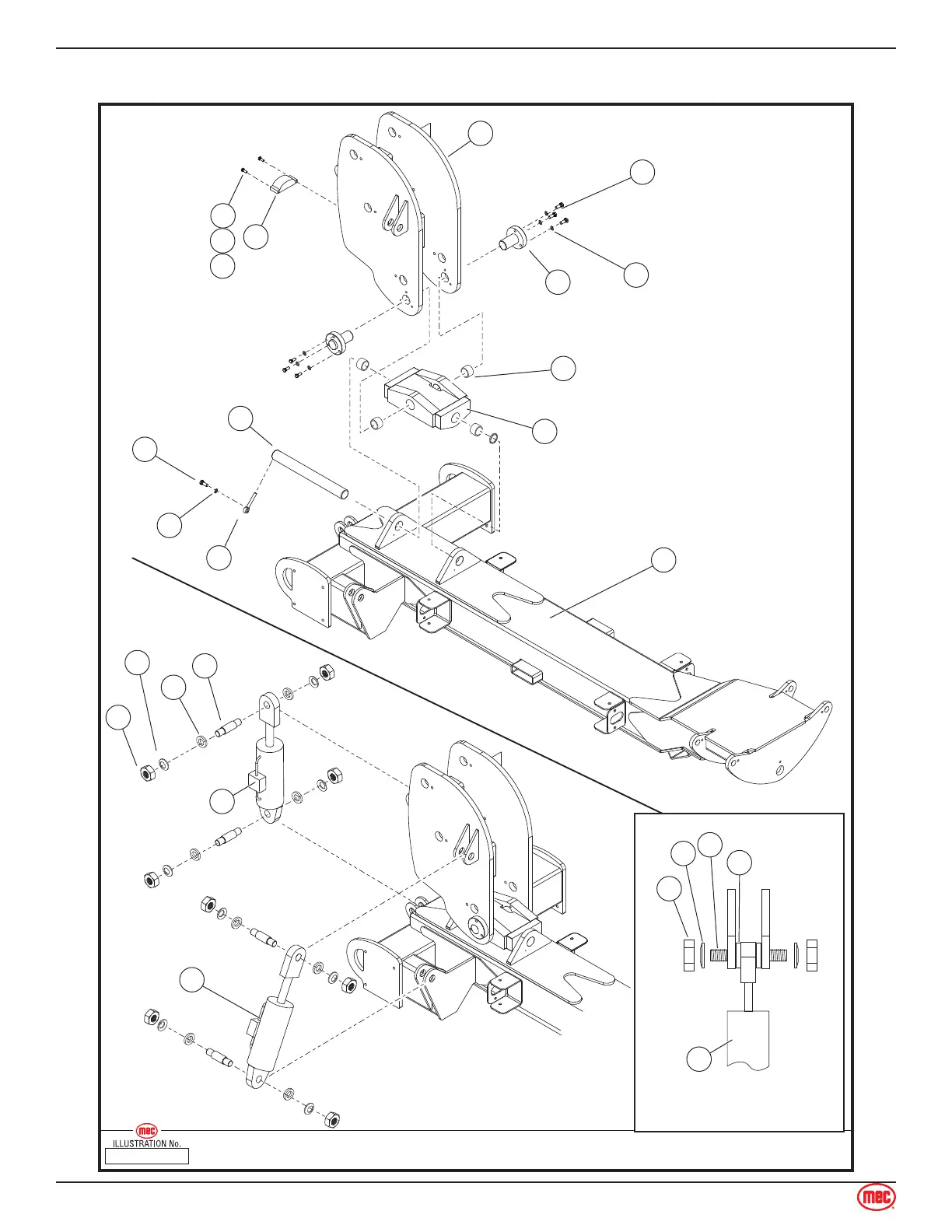 mec
ILLUSTRATION No.

mec