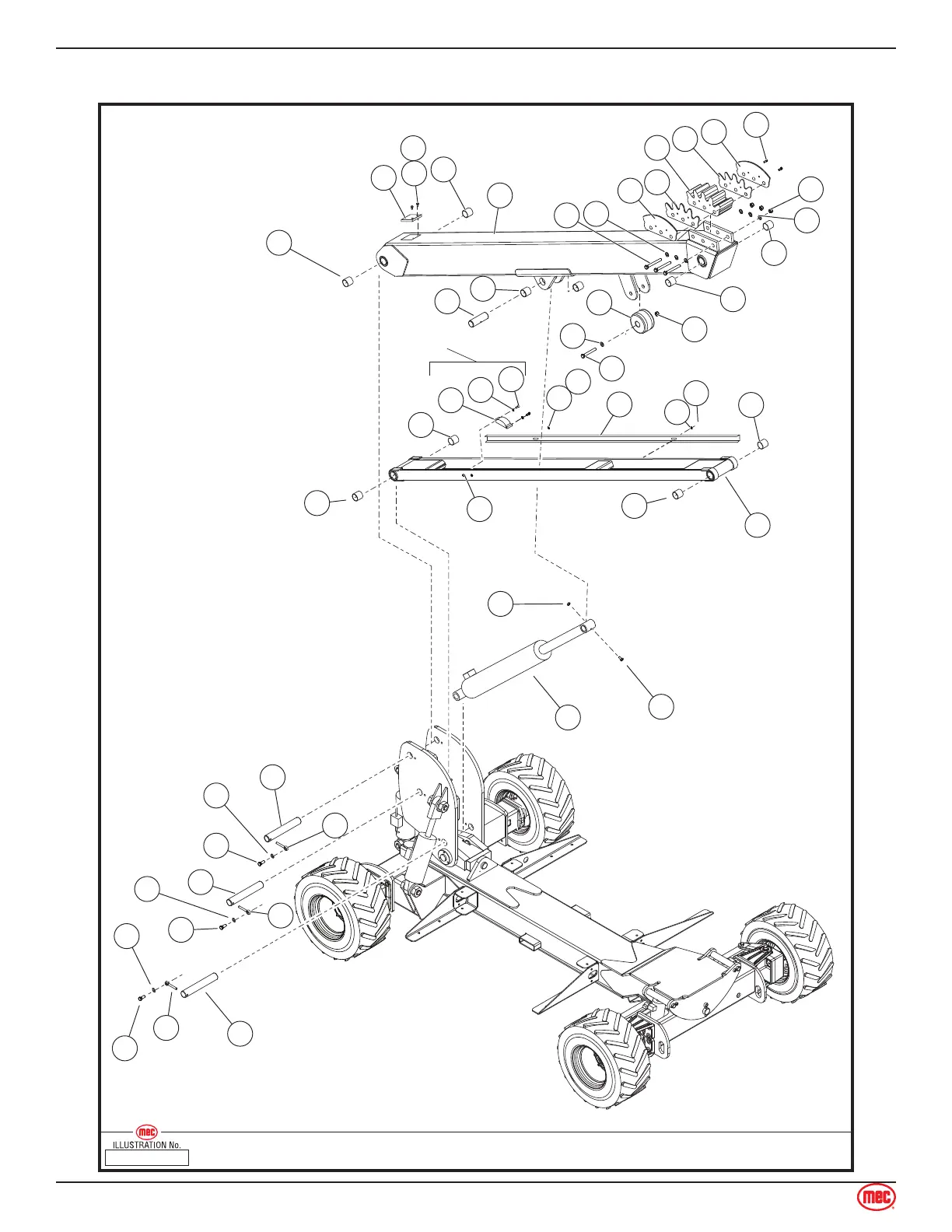 mec
ILLUSTRATION No.

mec