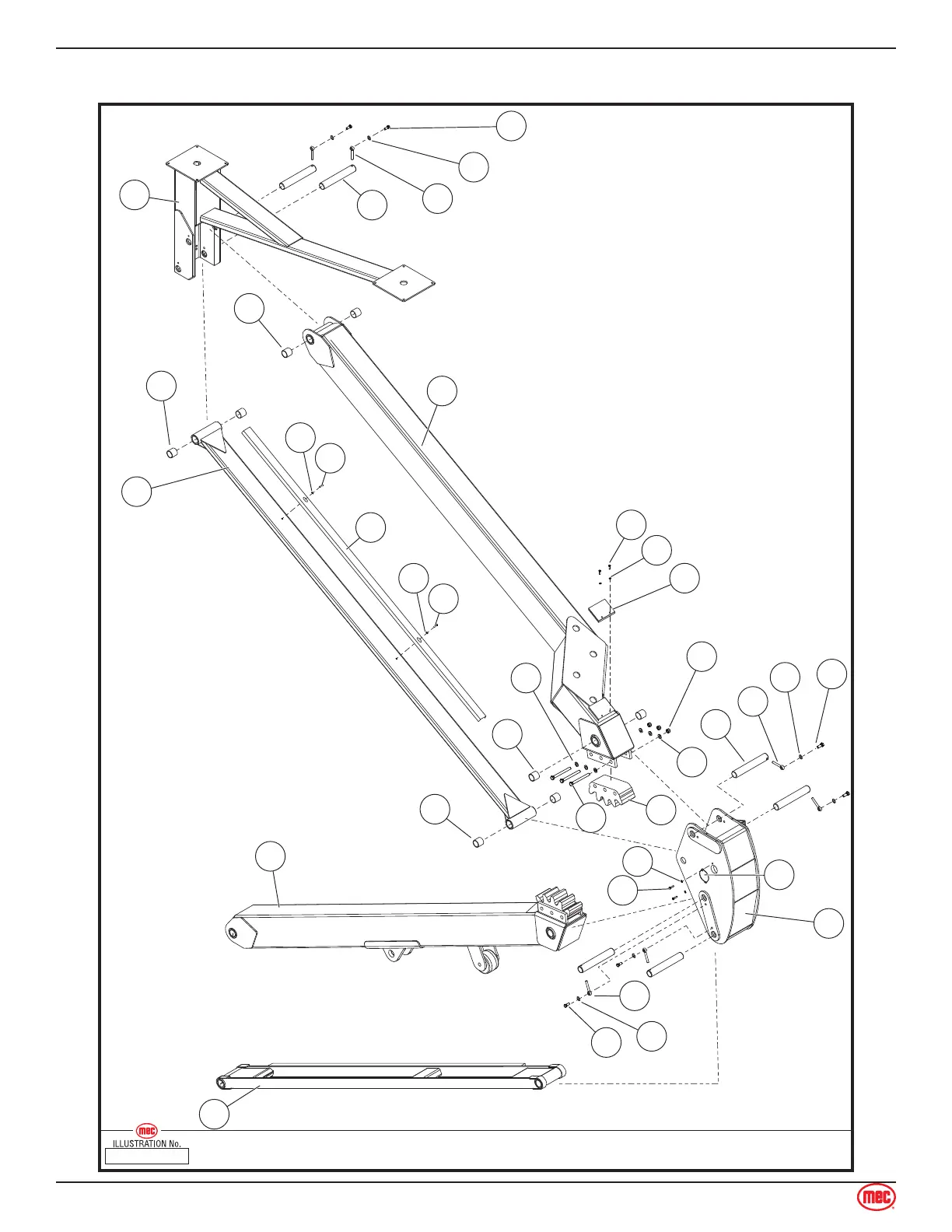 mec
ILLUSTRATION No.

mec