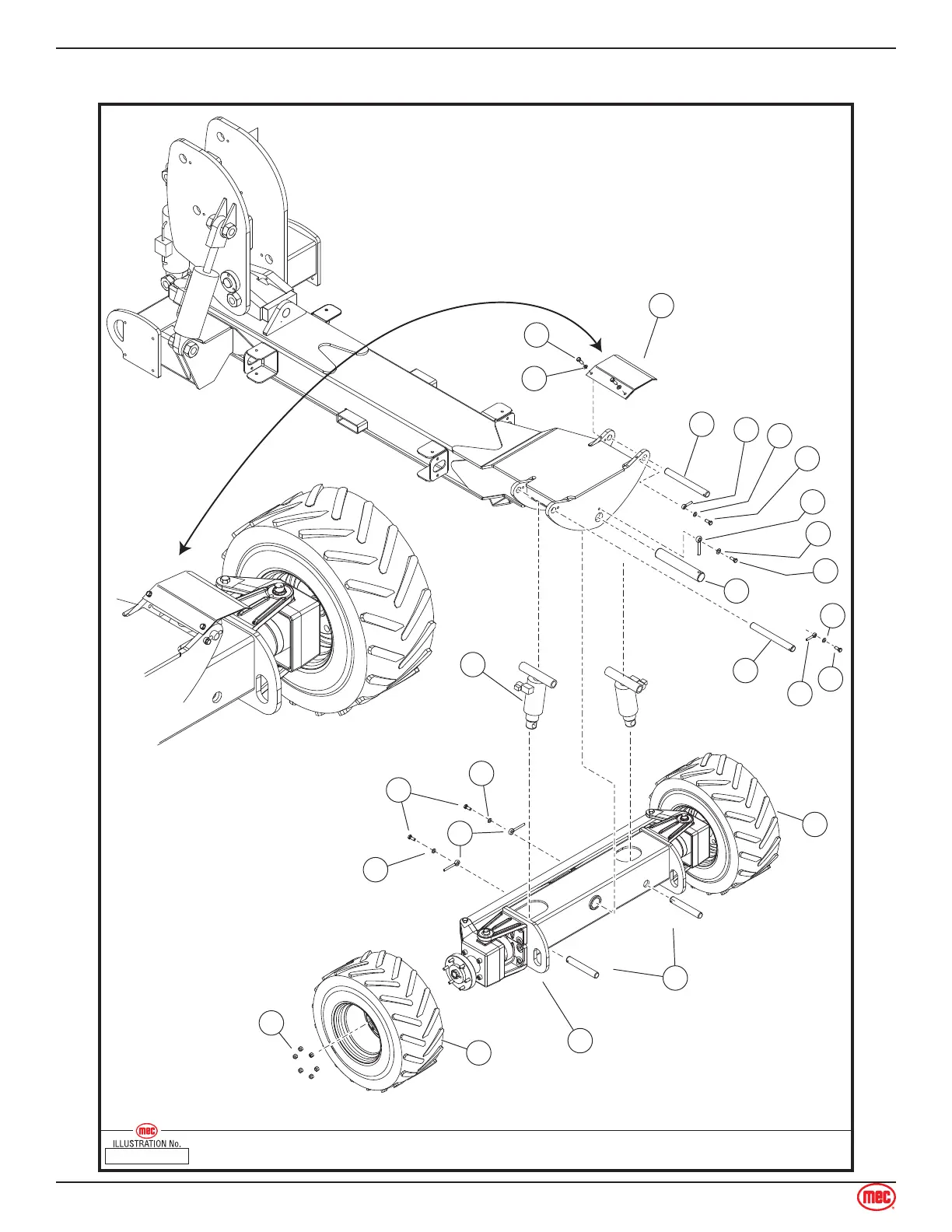 mec
ILLUSTRATION No.

mec