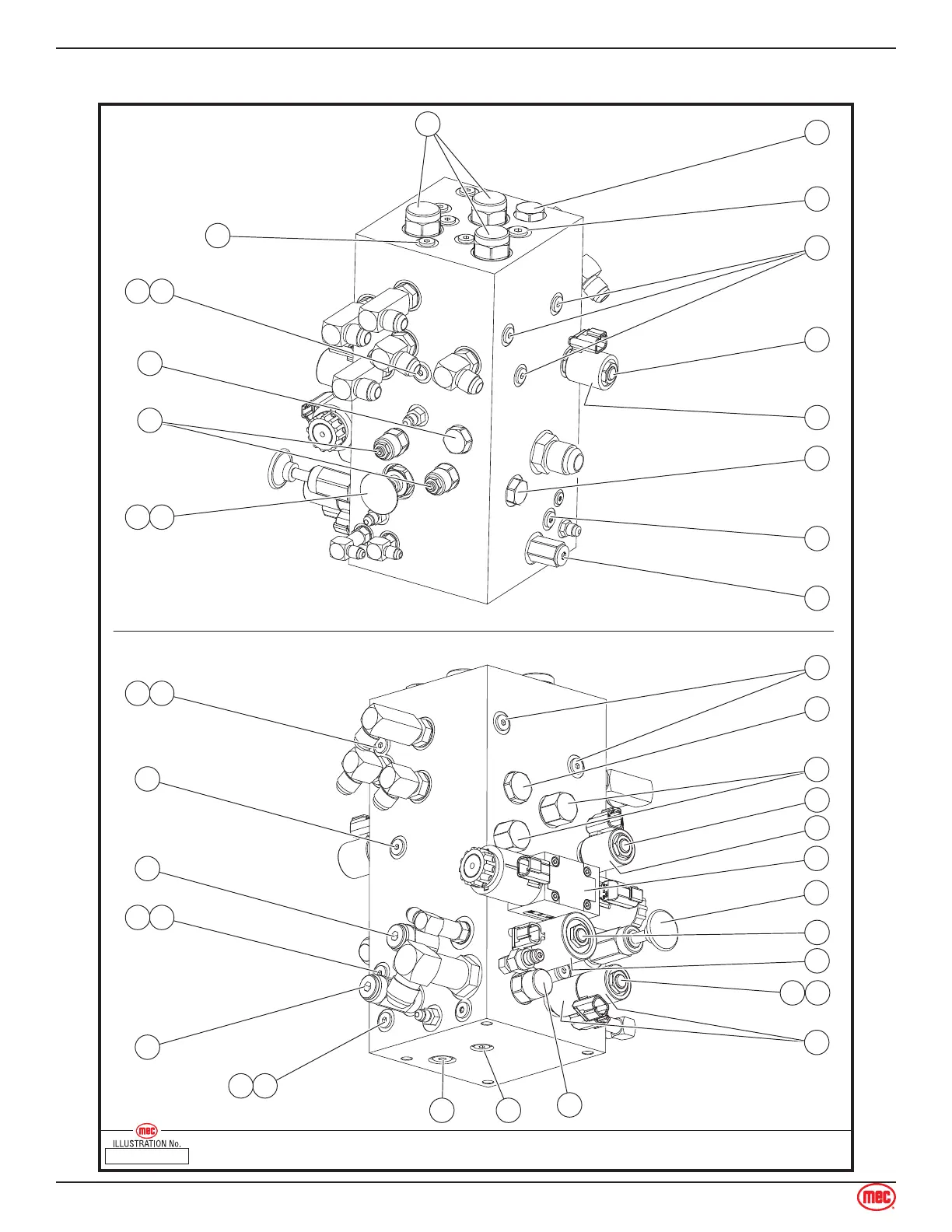 mec
ILLUSTRATION No.

mec