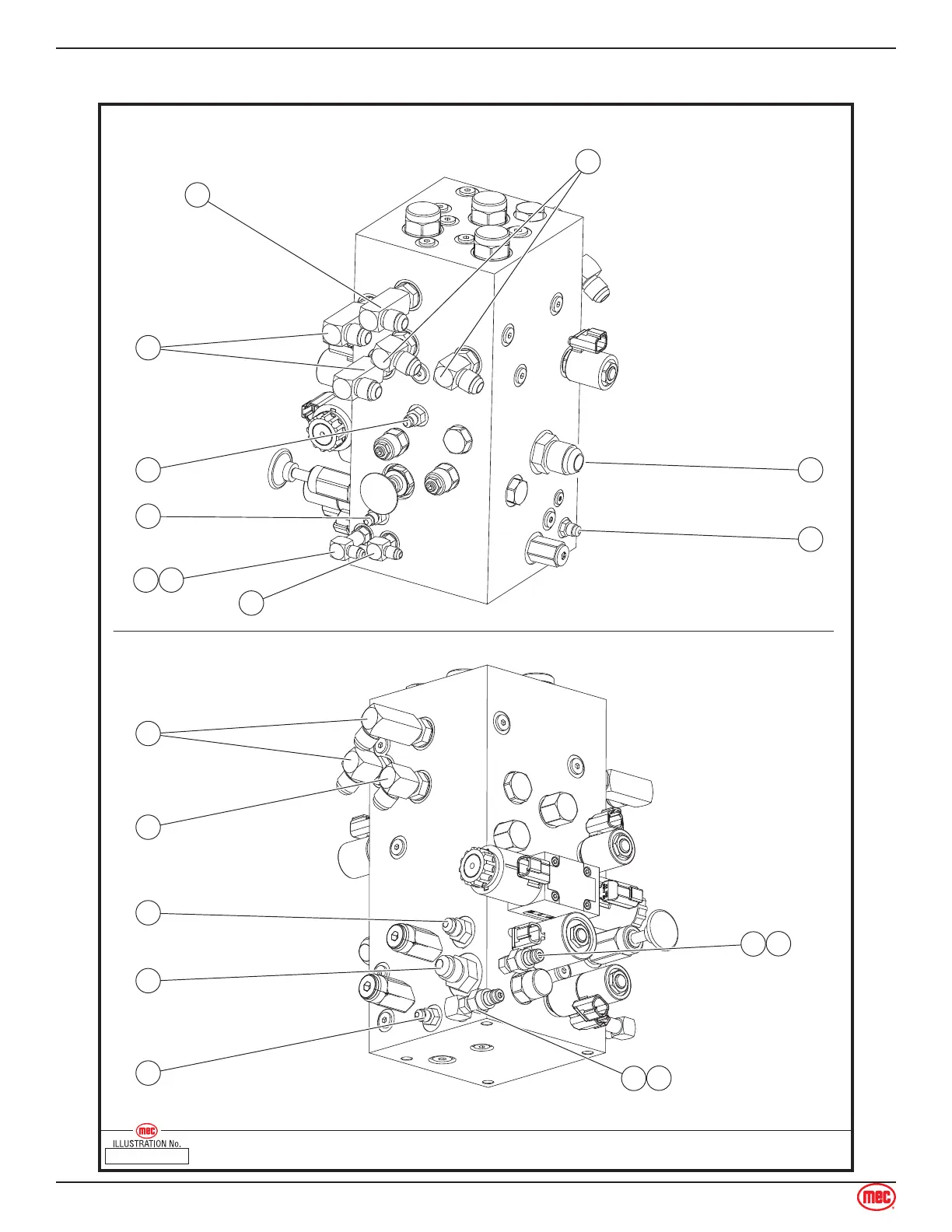 mec
ILLUSTRATION No.

mec