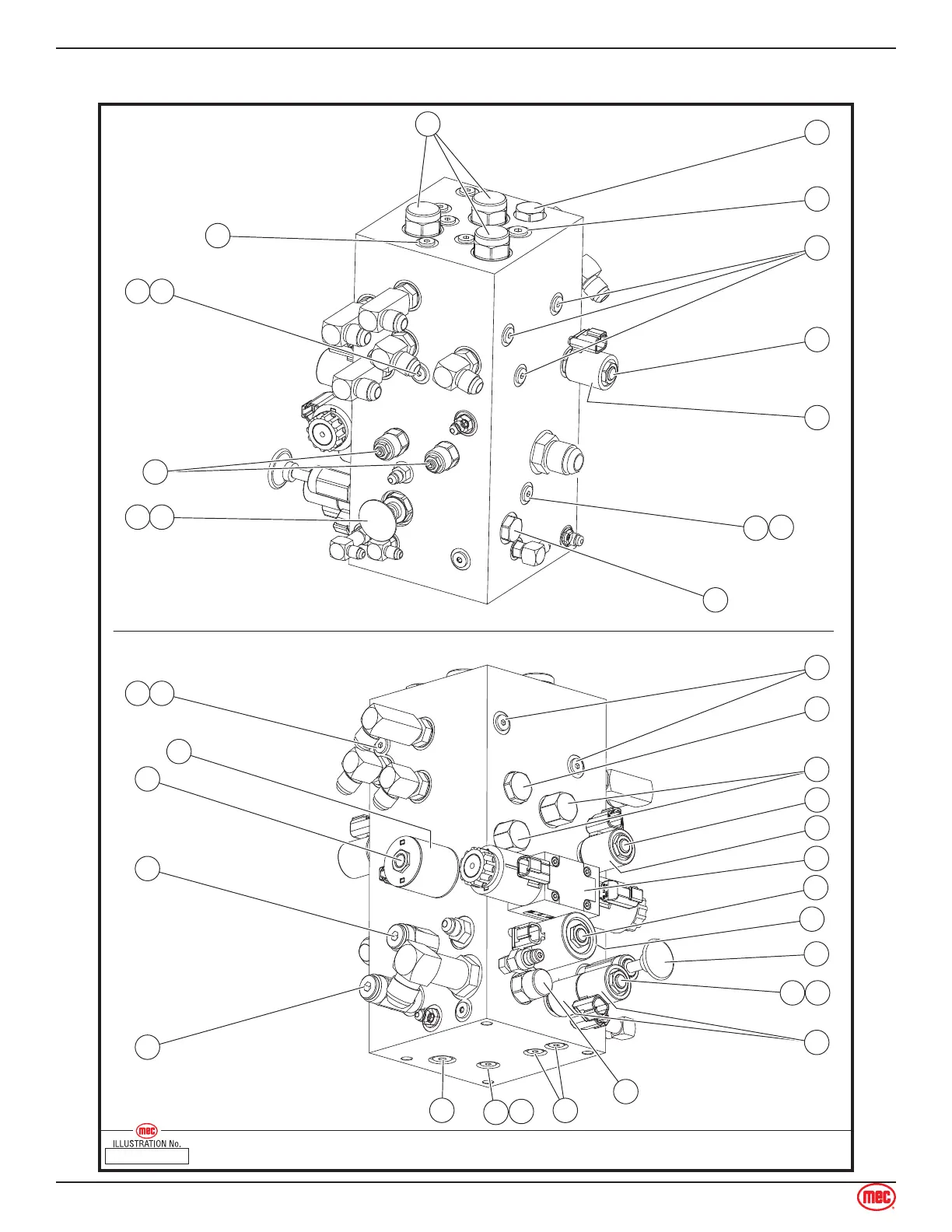 mec
ILLUSTRATION No.

mec