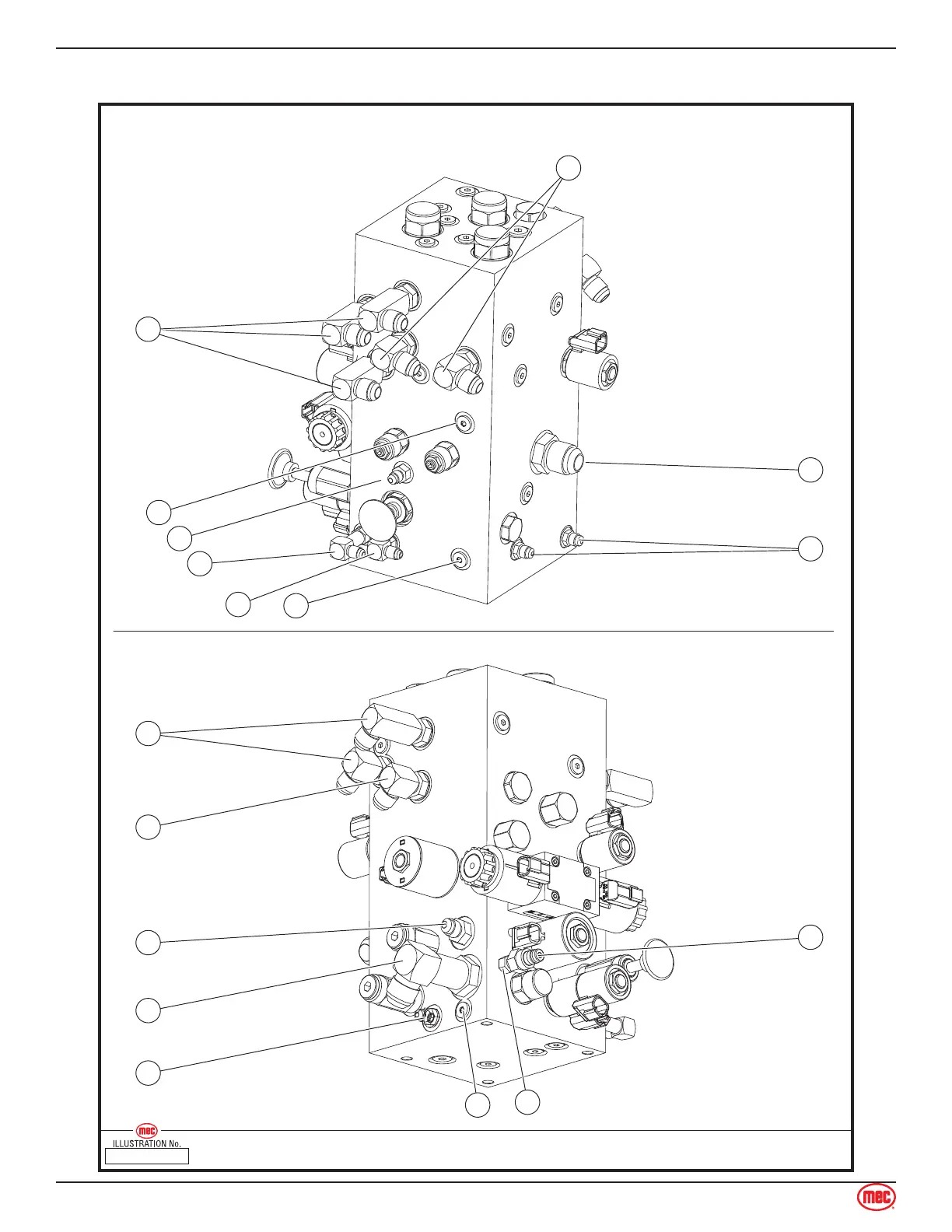 mec
ILLUSTRATION No.

mec