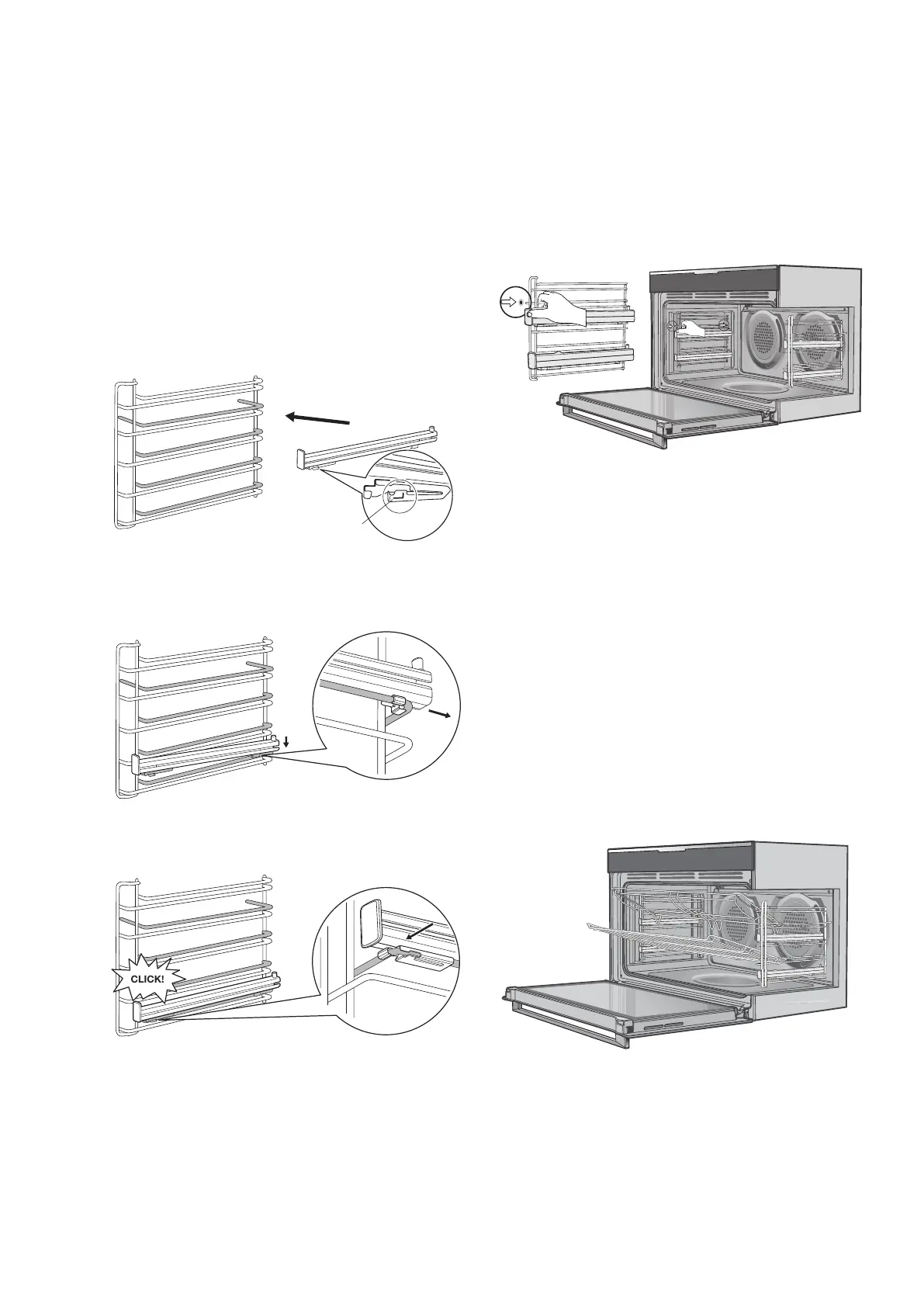 CLICK!