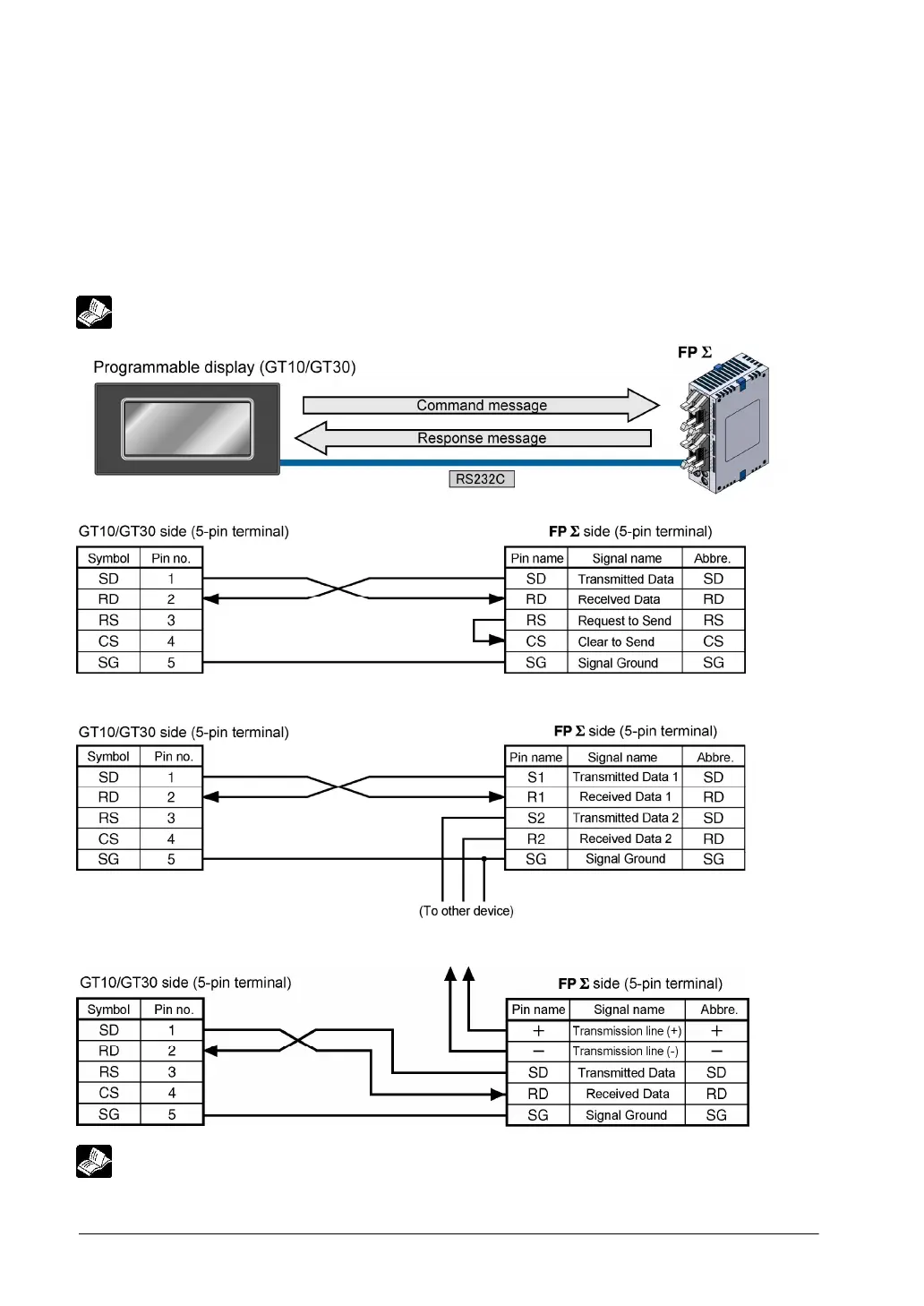 Programmable display (GT10/GT30)

FP Σ

Command message

Response message

RS232C

GT10/GT30 side (5-pin terminal)

| Symbol | Pin no. |
|---|---|
| SD | 1 |
| RD | 2 |
| RS | 3 |
| CS | 4 |
| SG | 5 |

FP Σ side (5-pin terminal)

| Pin name | Signal name | Abbre. |
|---|---|---|
| SD | Transmitted Data | SD |
| RD | Received Data | RD |
| RS | Request to Send | RS |
| CS | Clear to Send | CS |
| SG | Signal Ground | SG |

GT10/GT30 side (5-pin terminal)

| Symbol | Pin no. |
|---|---|
| SD | 1 |
| RD | 2 |
| RS | 3 |
| CS | 4 |
| SG | 5 |

FP Σ side (5-pin terminal)

| Pin name | Signal name | Abbre. |
|---|---|---|
| S1 | Transmitted Data 1 | SD |
| R1 | Received Data 1 | RD |
| S2 | Transmitted Data 2 | SD |
| R2 | Received Data 2 | RD |
| SG | Signal Ground | SG |

(To other device)

GT10/GT30 side (5-pin terminal)

| Symbol | Pin no. |
|---|---|
| SD | 1 |
| RD | 2 |
| RS | 3 |
| CS | 4 |
| SG | 5 |

FP Σ side (5-pin terminal)

| Pin name | Signal name | Abbre. |
|---|---|---|
| + | Transmission line (+) | + |
| − | Transmission line (-) | − |
| SD | Transmitted Data | SD |
| RD | Received Data | RD |
| SG | Signal Ground | SG |