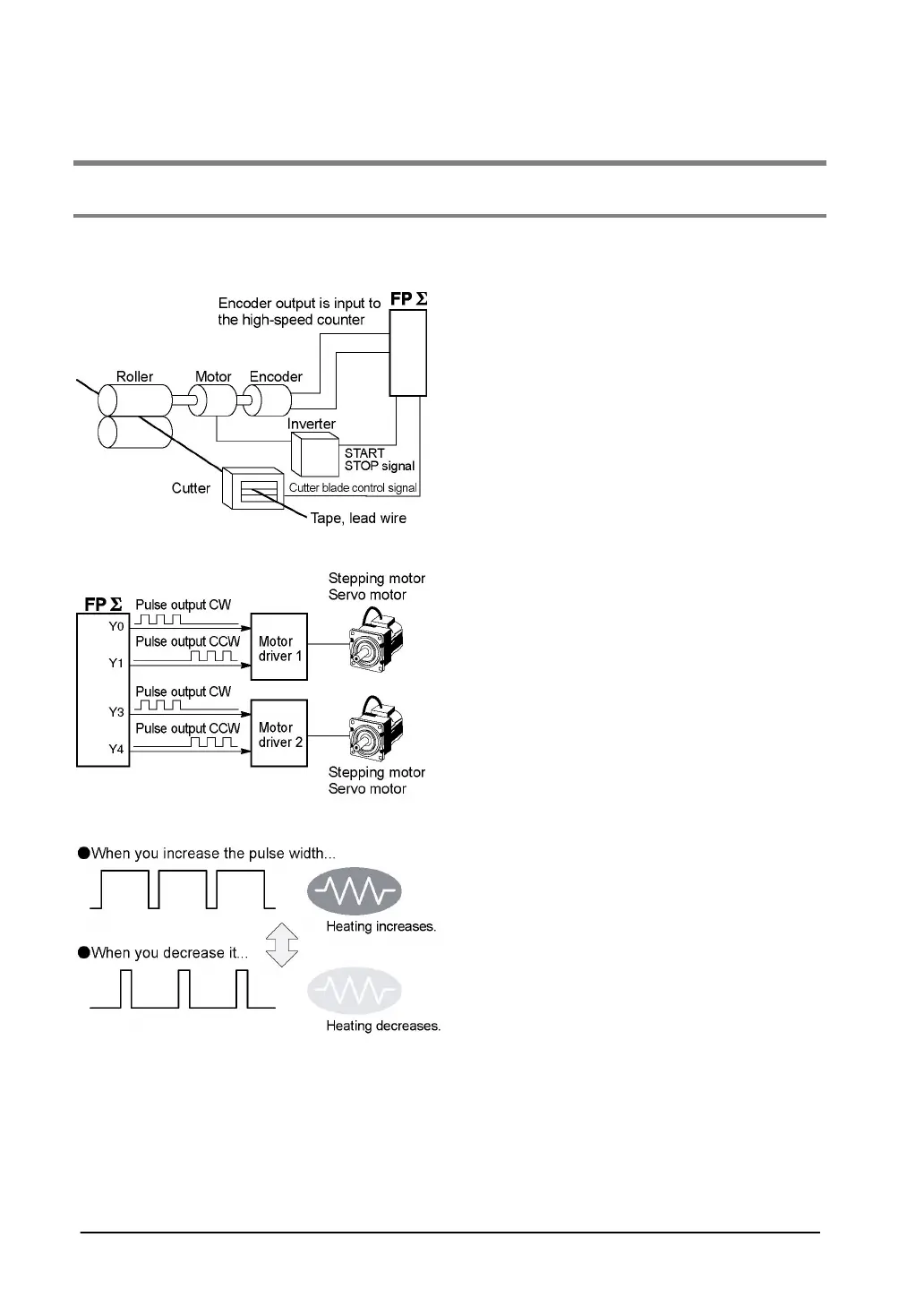 Encoder output is input to the high-speed counter

FP Σ

Roller

Motor

Encoder

Inverter

START STOP signal

Cutter

Cutter blade control signal

Tape, lead wire

Stepping motor Servo motor

FP Σ

Pulse output CW

Y0

Pulse output CCW

Y1

Motor driver 1

Pulse output CW

Y3

Pulse output CCW

Y4

Motor driver 2

Stepping motor Servo motor

●When you increase the pulse width...

Heating increases.

●When you decrease it...

Heating decreases.