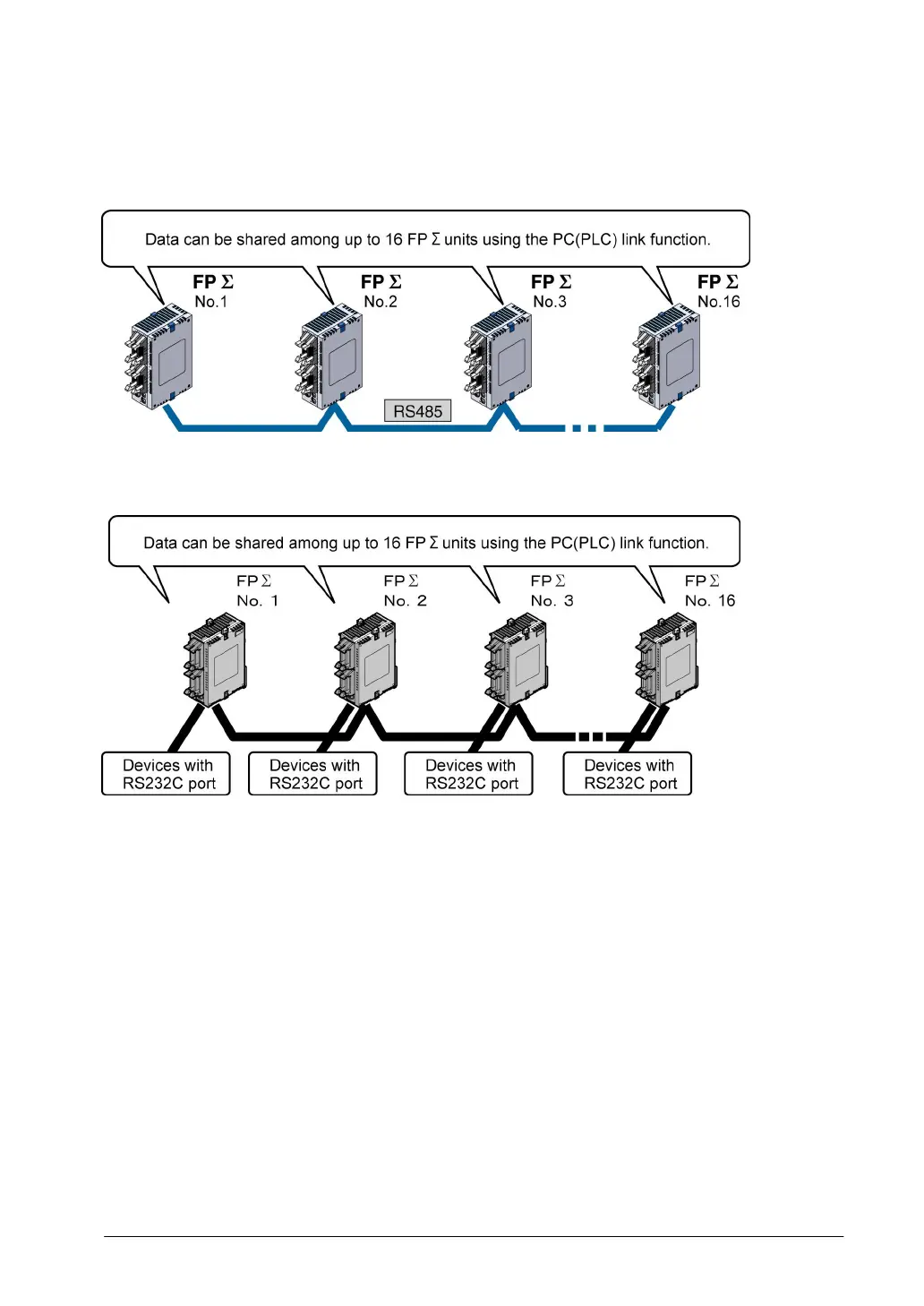 Data can be shared among up to 16 FP Σ units using the PC(PLC) link function.

FP Σ
No.1

FP Σ
No.2

FP Σ
No.3

FP Σ
No.16

RS485

Data can be shared among up to 16 FP Σ units using the PC(PLC) link function.

FP Σ
No. 1

FP Σ
No. 2

FP Σ
No. 3

FP Σ
No. 16

Devices with RS232C port

Devices with RS232C port

Devices with RS232C port

Devices with RS232C port