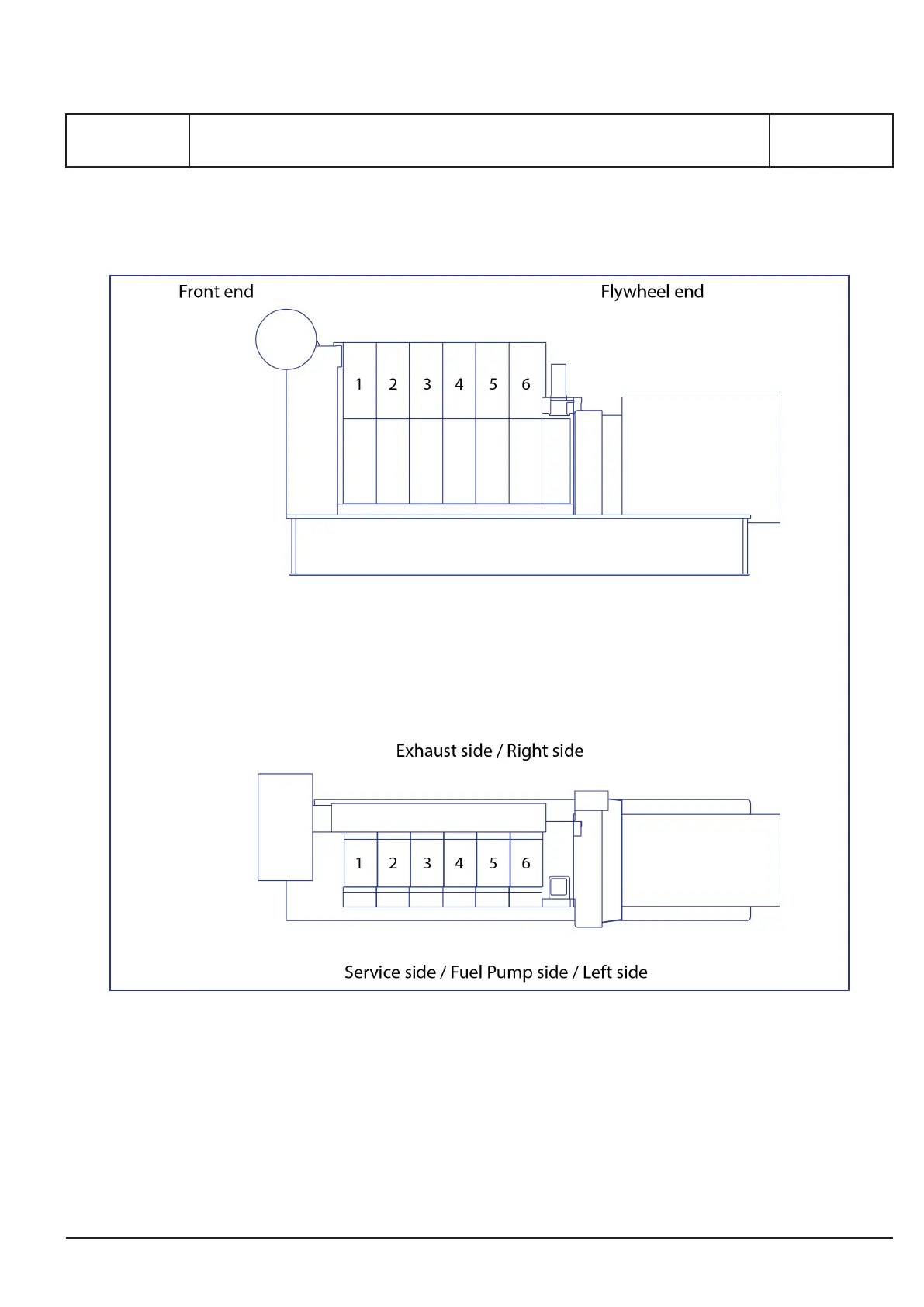 Front end

Flywheel end

1 2 3 4 5 6

Exhaust side / Right side

1 2 3 4 5 6

Service side / Fuel Pump side / Left side