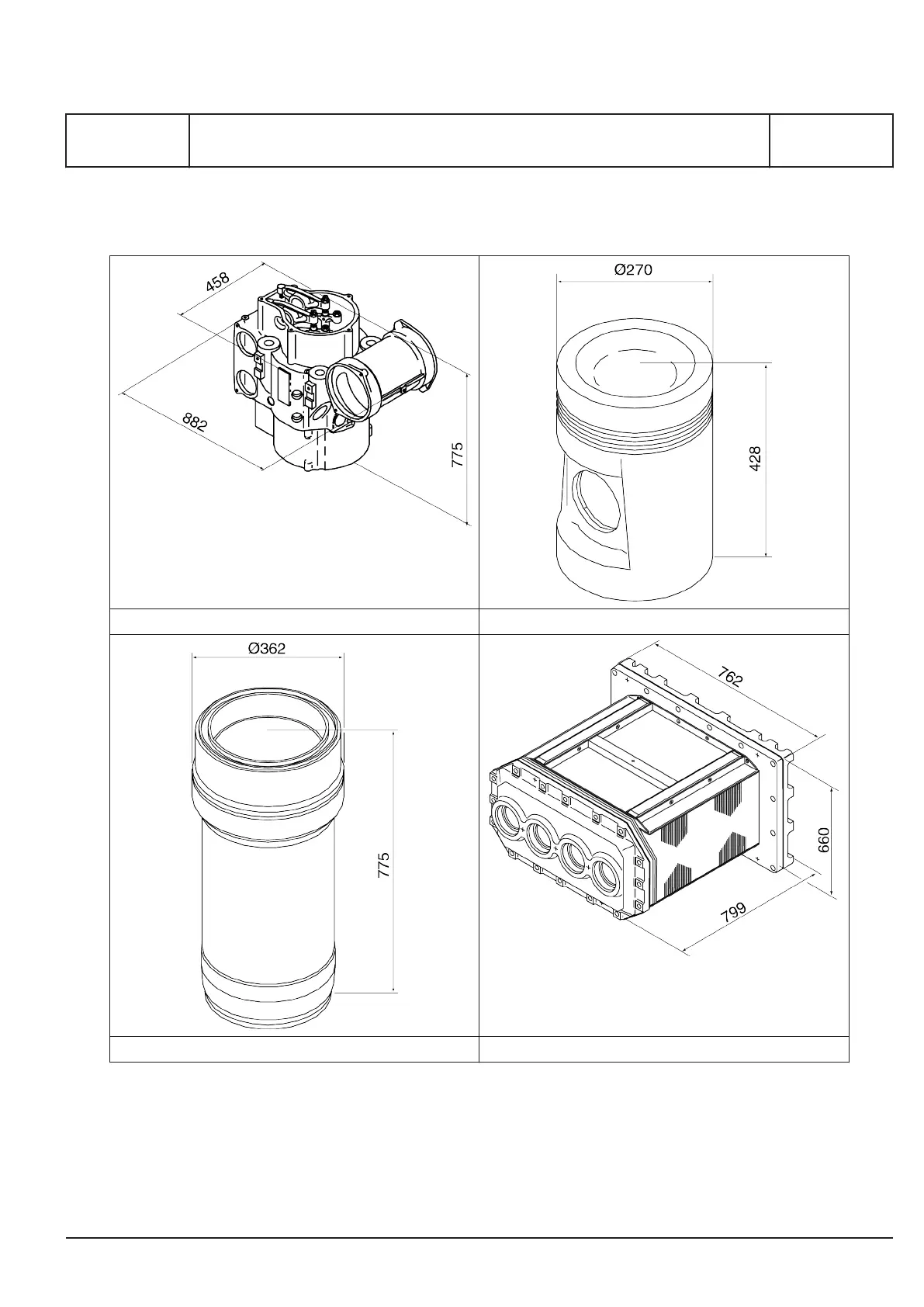 458

882

775

Ø270

428

Ø362

775

762

660

799