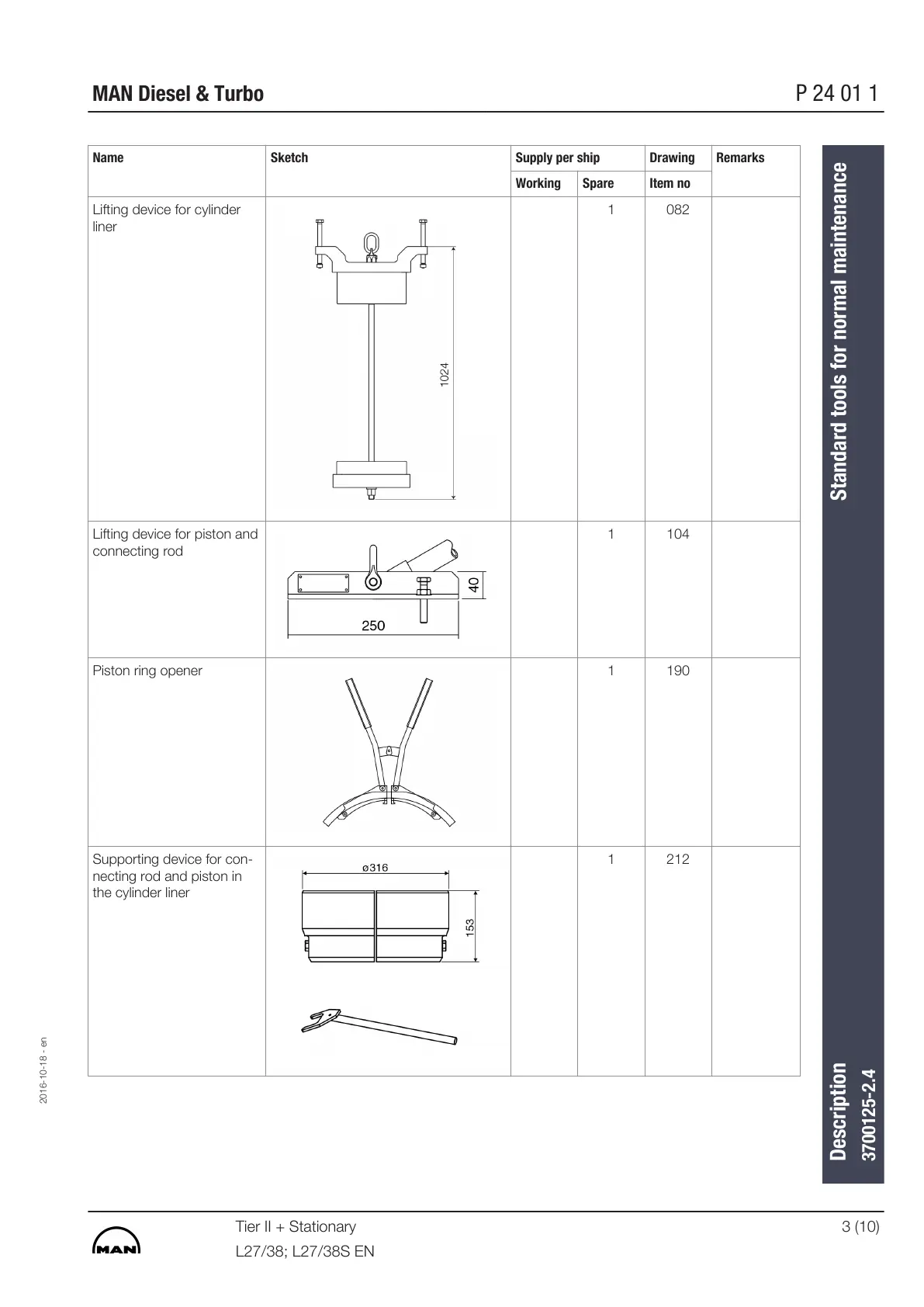 MAN Diesel & Turbo

P 24 01 1

| Name | Sketch | Supply per ship Working | Supply per ship Spare | Drawing Item no | Remarks |
|---|---|---|---|---|---|
| Lifting device for cylinder liner | 1024 | | 1 | 082 | |
| Lifting device for piston and connecting rod | 40 250 | | 1 | 104 | |
| Piston ring opener | | | 1 | 190 | |
| Supporting device for connecting rod and piston in the cylinder liner | ø316 153 | | 1 | 212 | |

Standard tools for normal maintenance

Description
3700125-2.4

2016-10-18 - en

MAN

Tier II + Stationary
L27/38; L27/38S EN

3 (10)