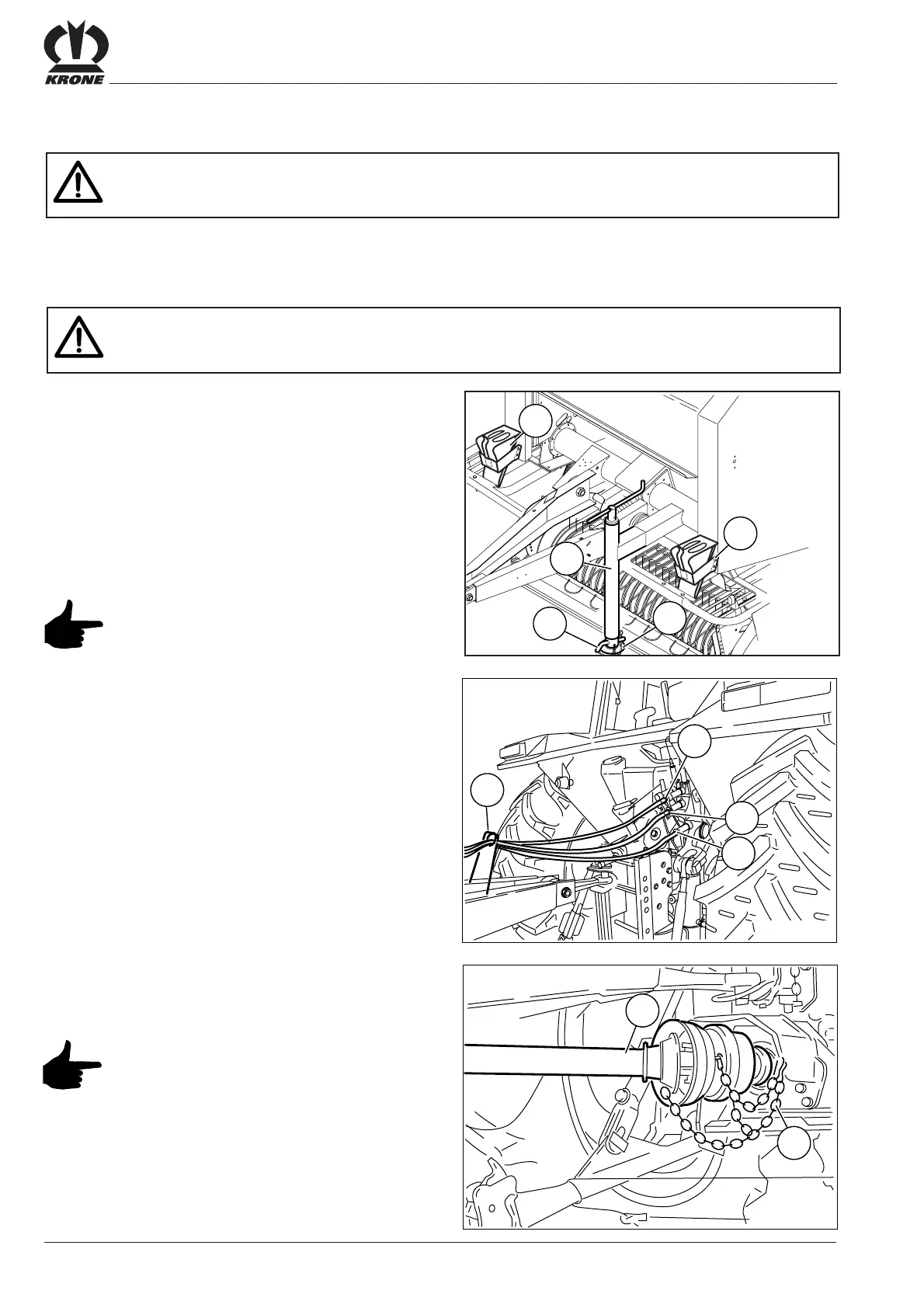 KRONE