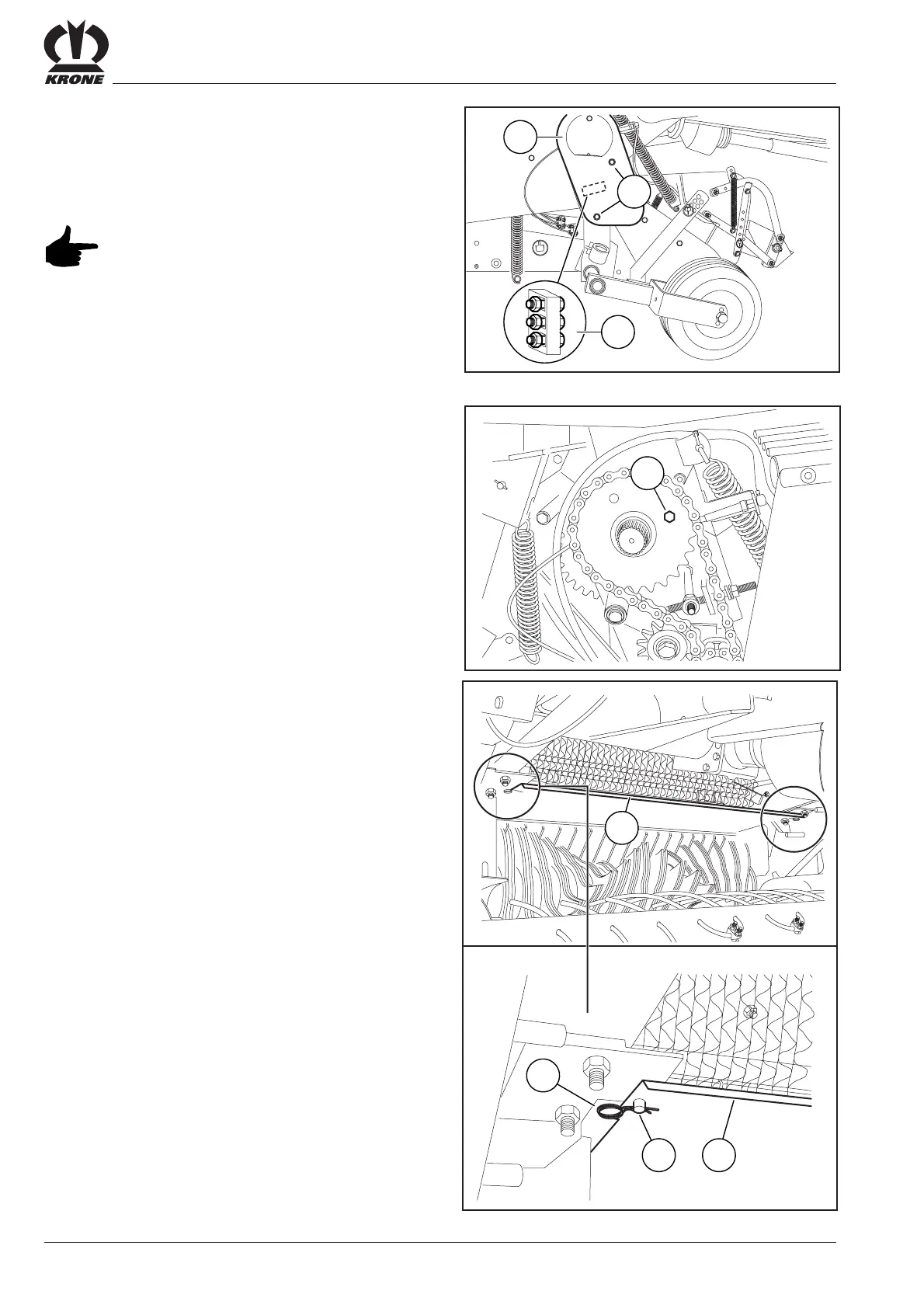 KRONE