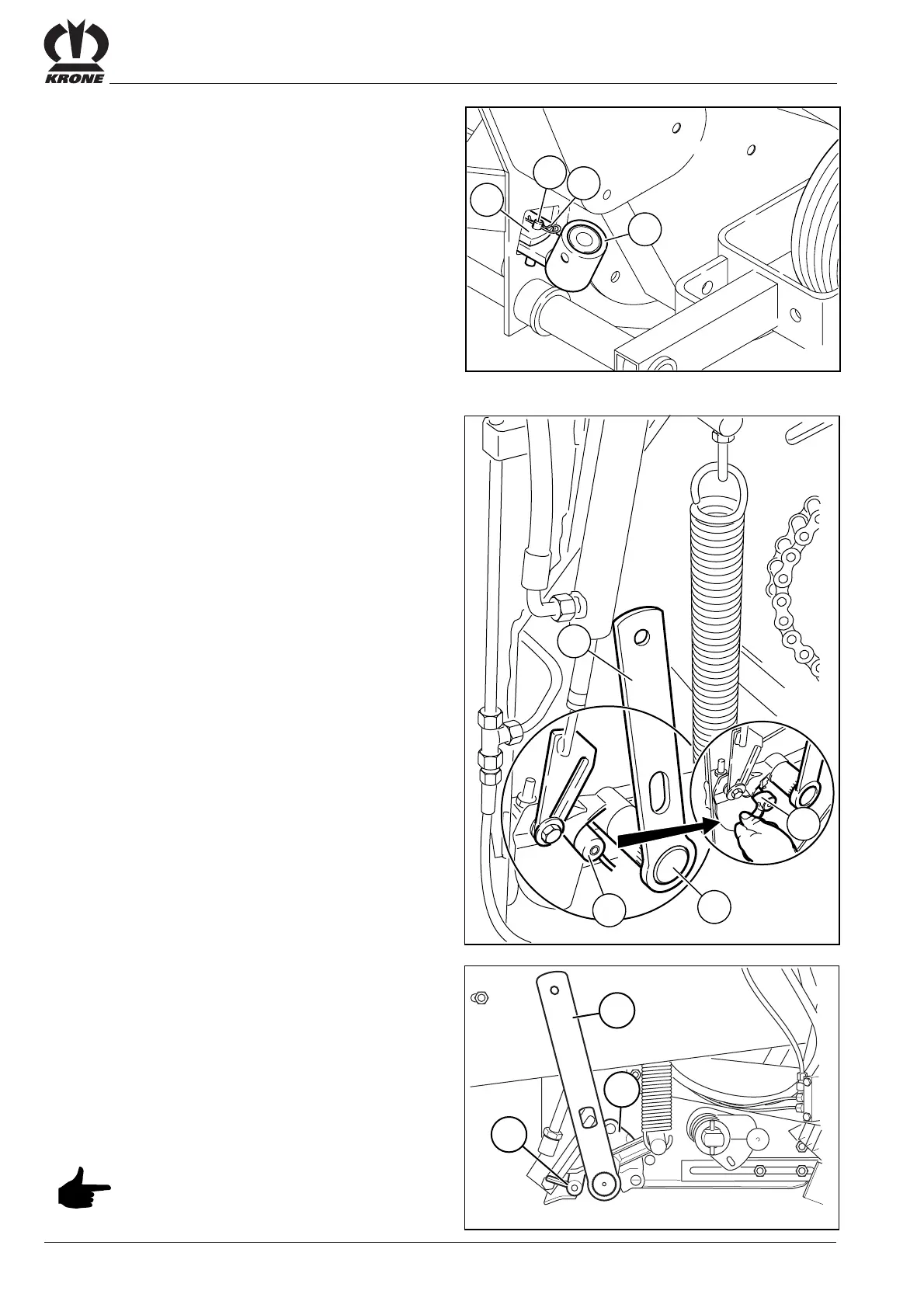 KRONE